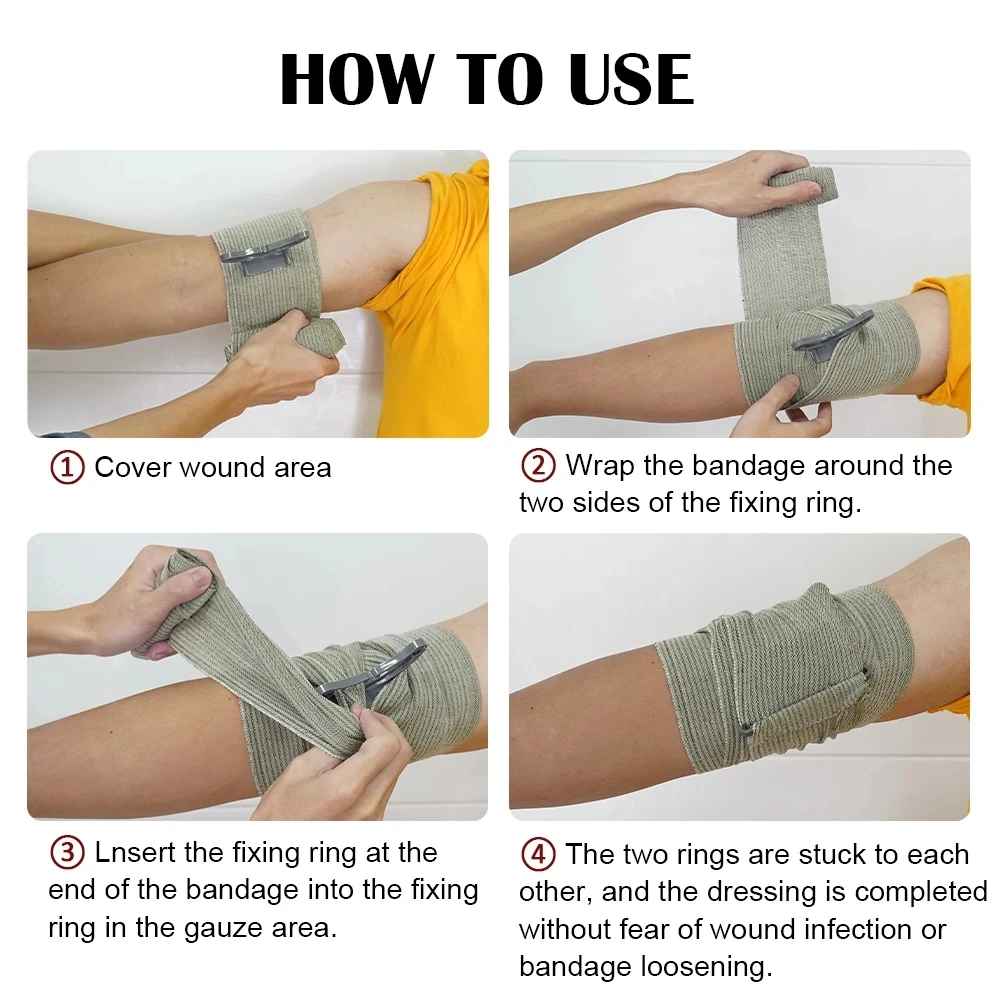 HOW TO USE

① Cover wound area

② Wrap the bandage around the two sides of the fixing ring.

③ Lnsert the fixing ring at the end of the bandage into the fixing ring in the gauze area.

④ The two rings are stuck to each other, and the dressing is completed without fear of wound infection or bandage loosening.