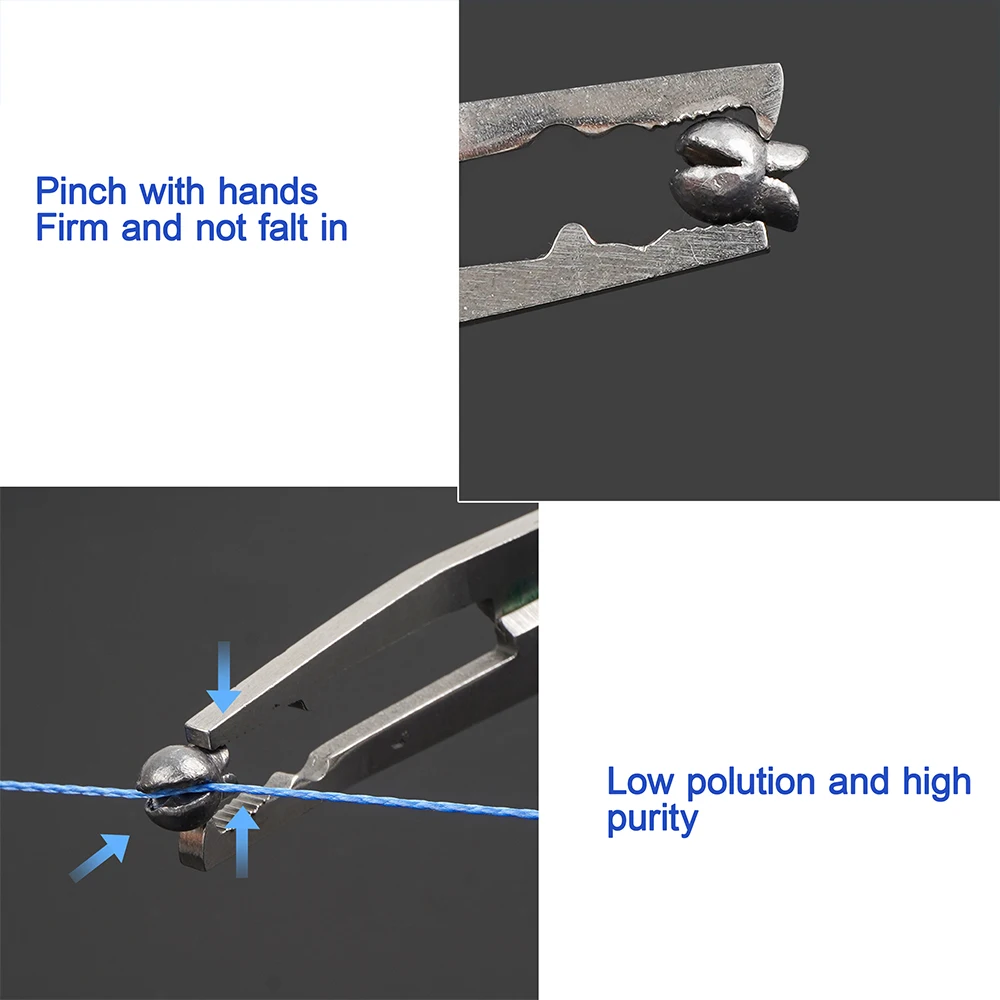 Pinch with hands
Firm and not falt in

Low polution and high purity