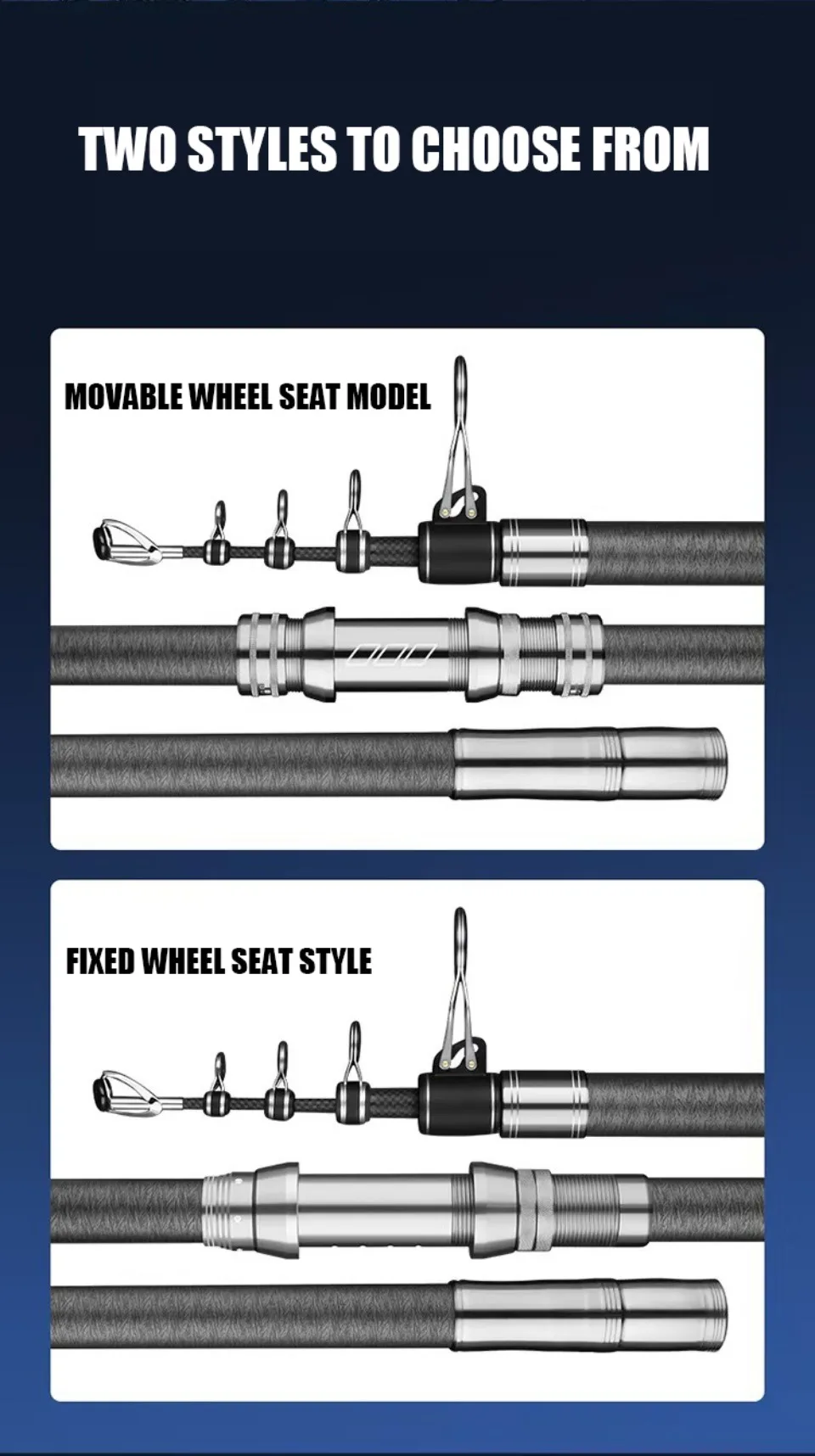 TWO STYLES TO CHOOSE FROM

MOVABLE WHEEL SEAT MODEL

FIXED WHEEL SEAT STYLE