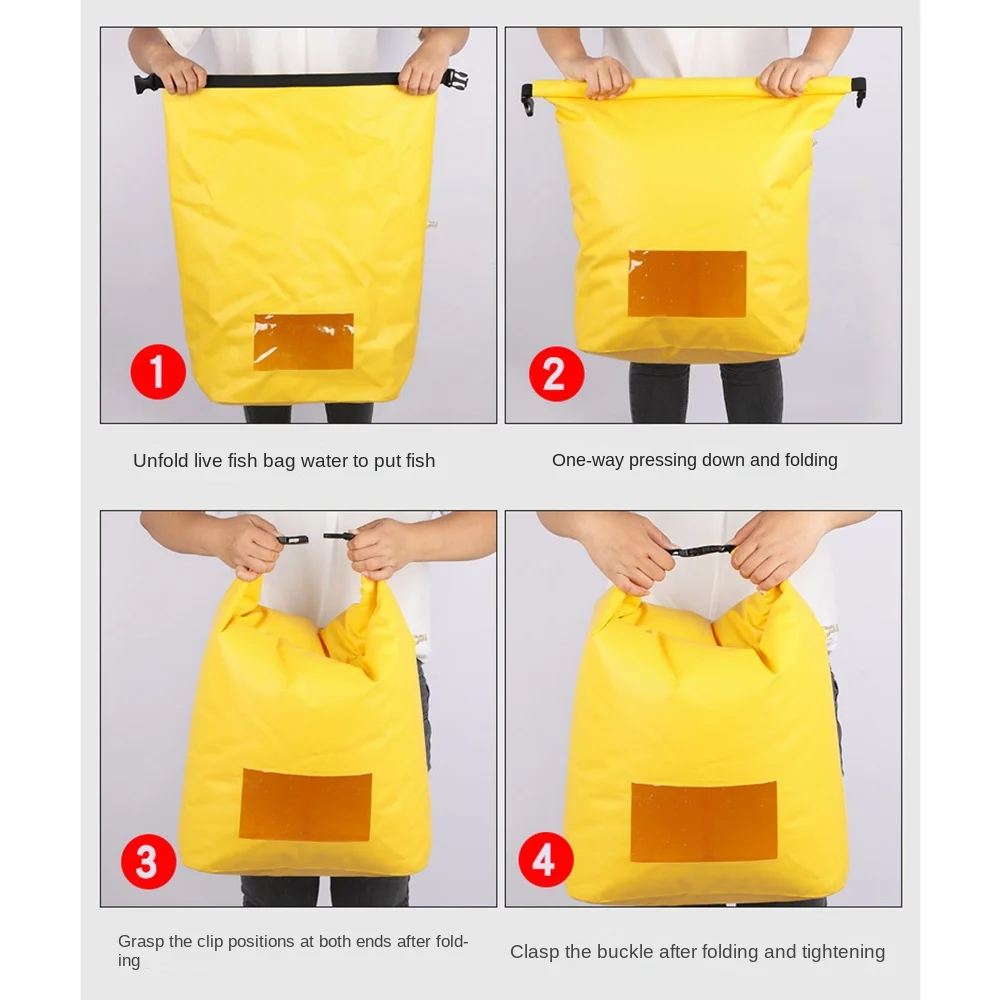 1

Unfold live fish bag water to put fish

2

One-way pressing down and folding

3

Grasp the clip positions at both ends after folding

4

Clasp the buckle after folding and tightening