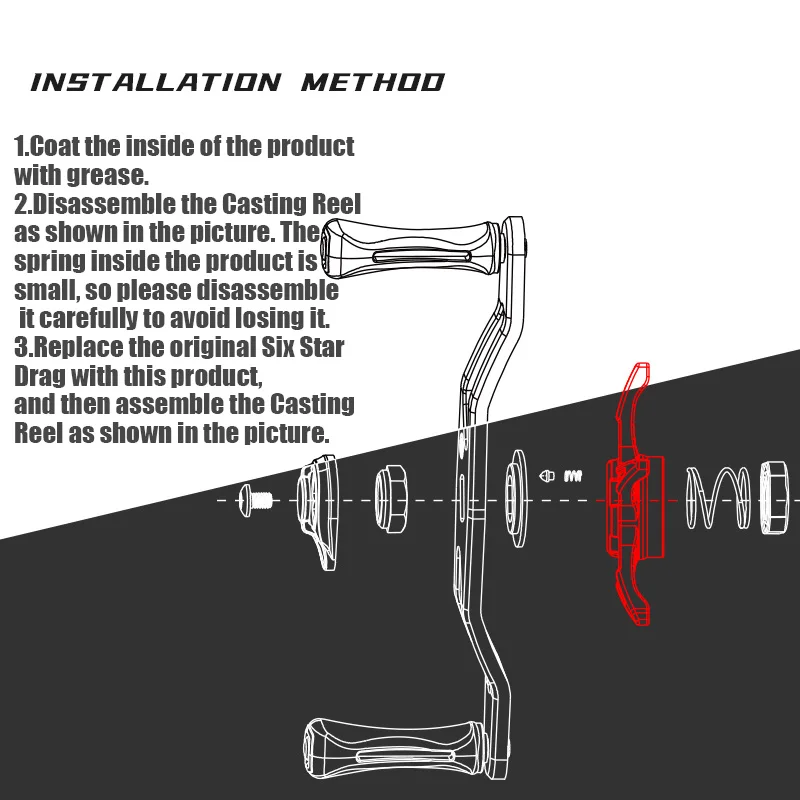 INSTALLATION METHOD

1.Coat the inside of the product with grease.
2.Disassemble the Casting Reel as shown in the picture. The spring inside the product is small, so please disassemble it carefully to avoid losing it.
3.Replace the original Six Star Drag with this product, and then assemble the Casting Reel as shown in the picture.