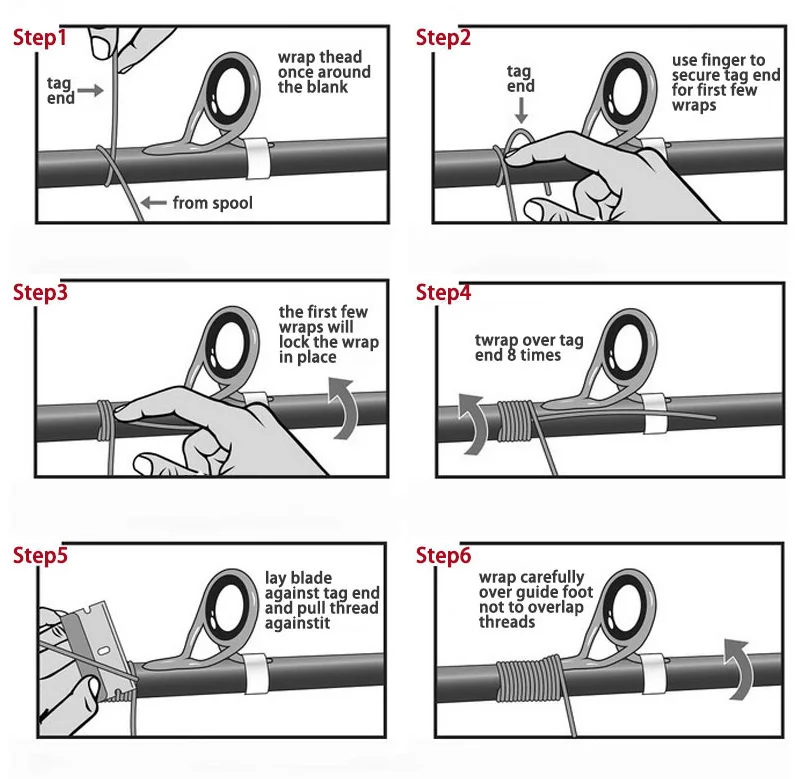 Step1

tag end

wrap thead once around the blank

from spool

Step2

tag end

use finger to secure tag end for first few wraps

Step3

the first few wraps will lock the wrap in place

Step4

twrap over tag end 8 times

Step5

lay blade against tag end and pull thread againstit

Step6

wrap carefully over guide foot not to overlap threads