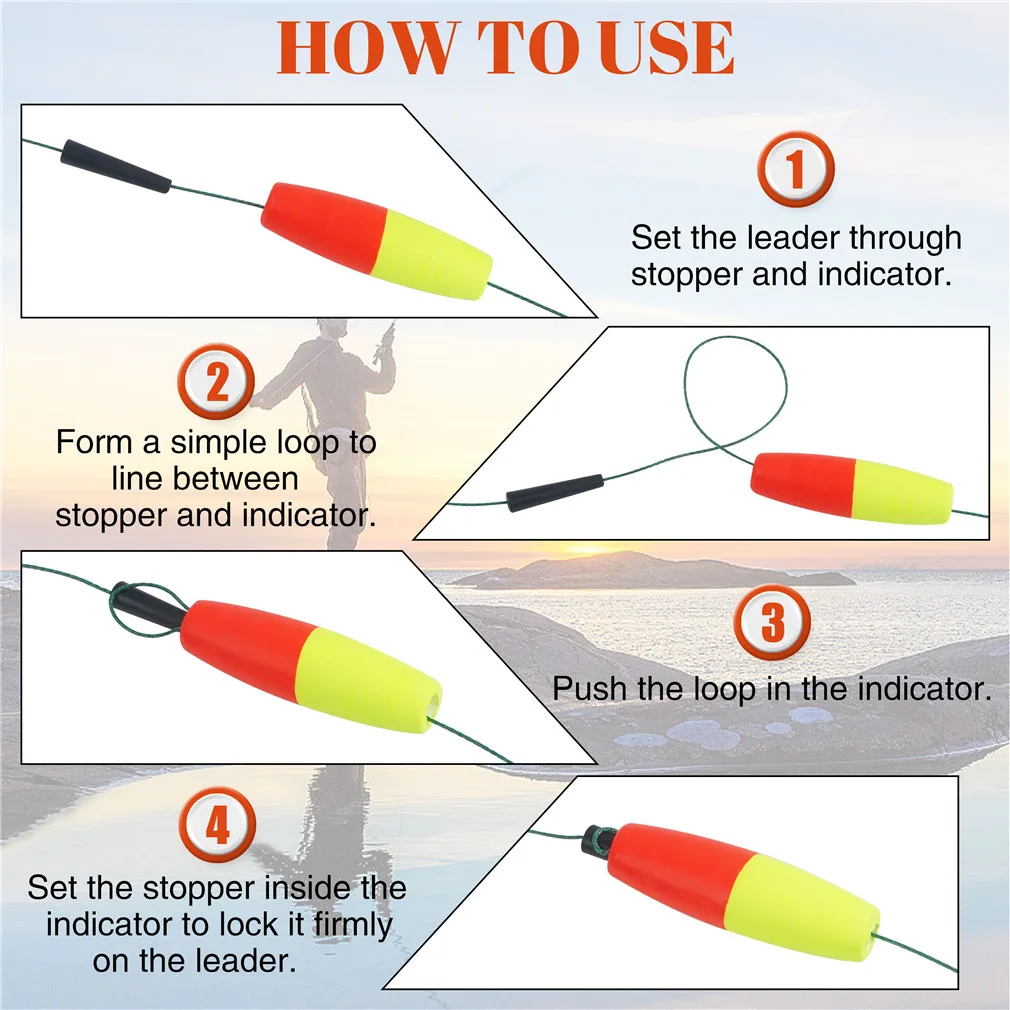 HOW TO USE

1

Set the leader through stopper and indicator.

2

Form a simple loop to line between stopper and indicator.

3

Push the loop in the indicator.

4

Set the stopper inside the indicator to lock it firmly on the leader.