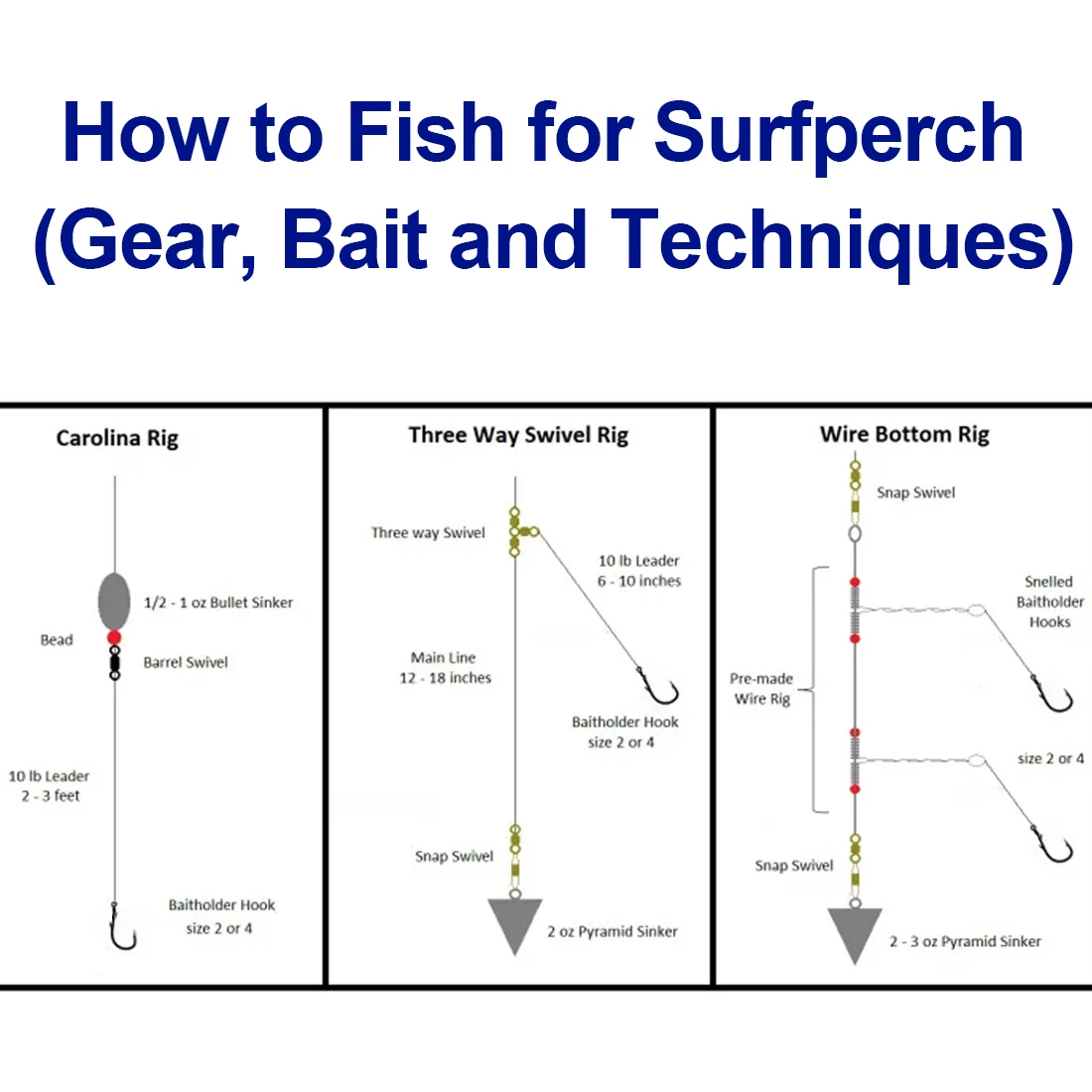 How to Fish for Surfperch (Gear, Bait and Techniques)

Carolina Rig

1/2 - 1 oz Bullet Sinker

Bead

Barrel Swivel

10 lb Leader
2 - 3 feet

Baitholder Hook
size 2 or 4

Three Way Swivel Rig

Three way Swivel

10 lb Leader
6 - 10 inches

Main Line
12 - 18 inches

Baitholder Hook
size 2 or 4

Snap Swivel

2 oz Pyramid Sinker

Wire Bottom Rig

Snap Swivel

Snelled
Baitholder
Hooks

Pre-made
Wire Rig

size 2 or 4

Snap Swivel

2 - 3 oz Pyramid Sinker