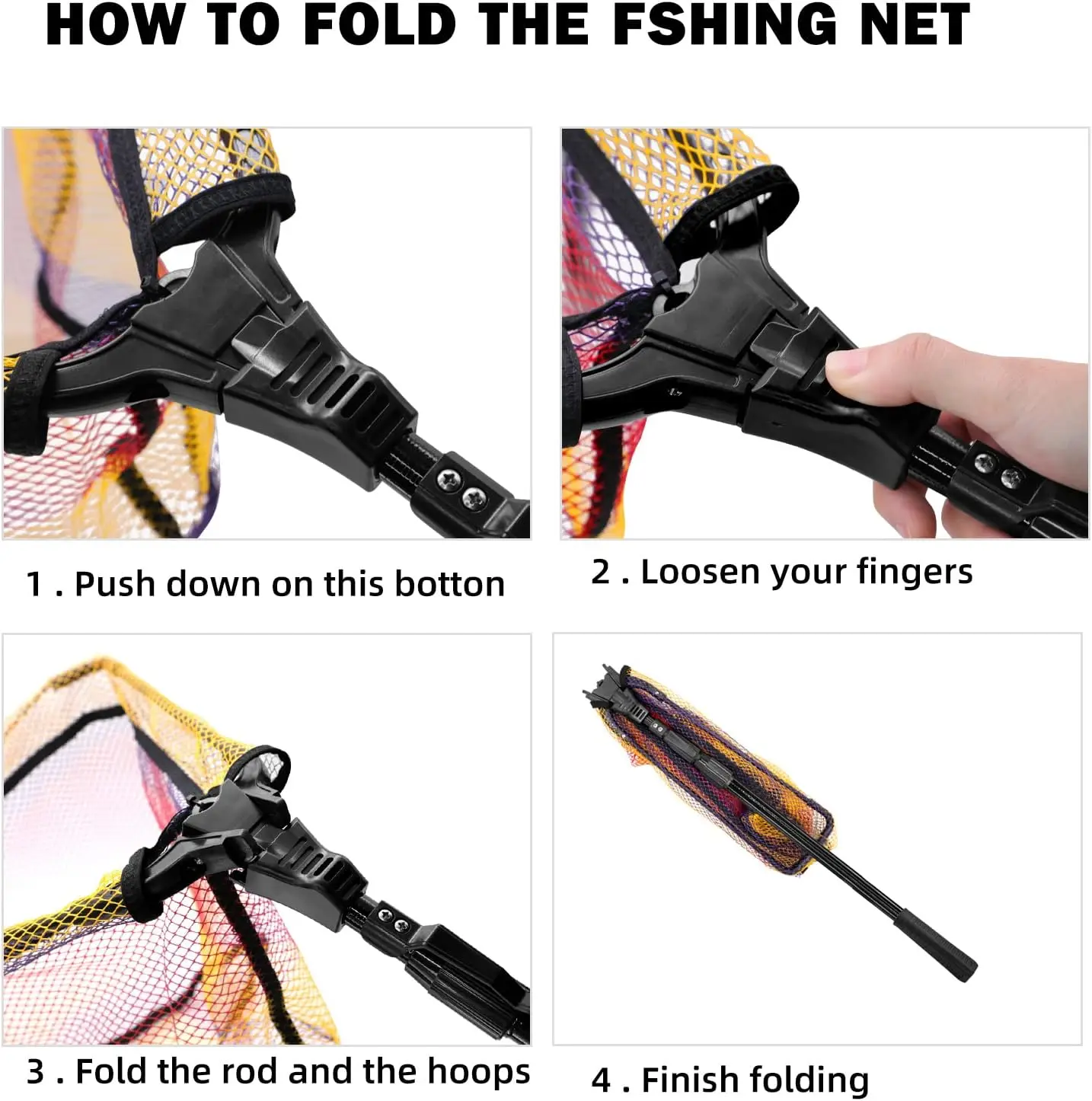 HOW TO FOLD THE FSHING NET

1 . Push down on this botton

2 . Loosen your fingers

3 . Fold the rod and the hoops

4 . Finish folding