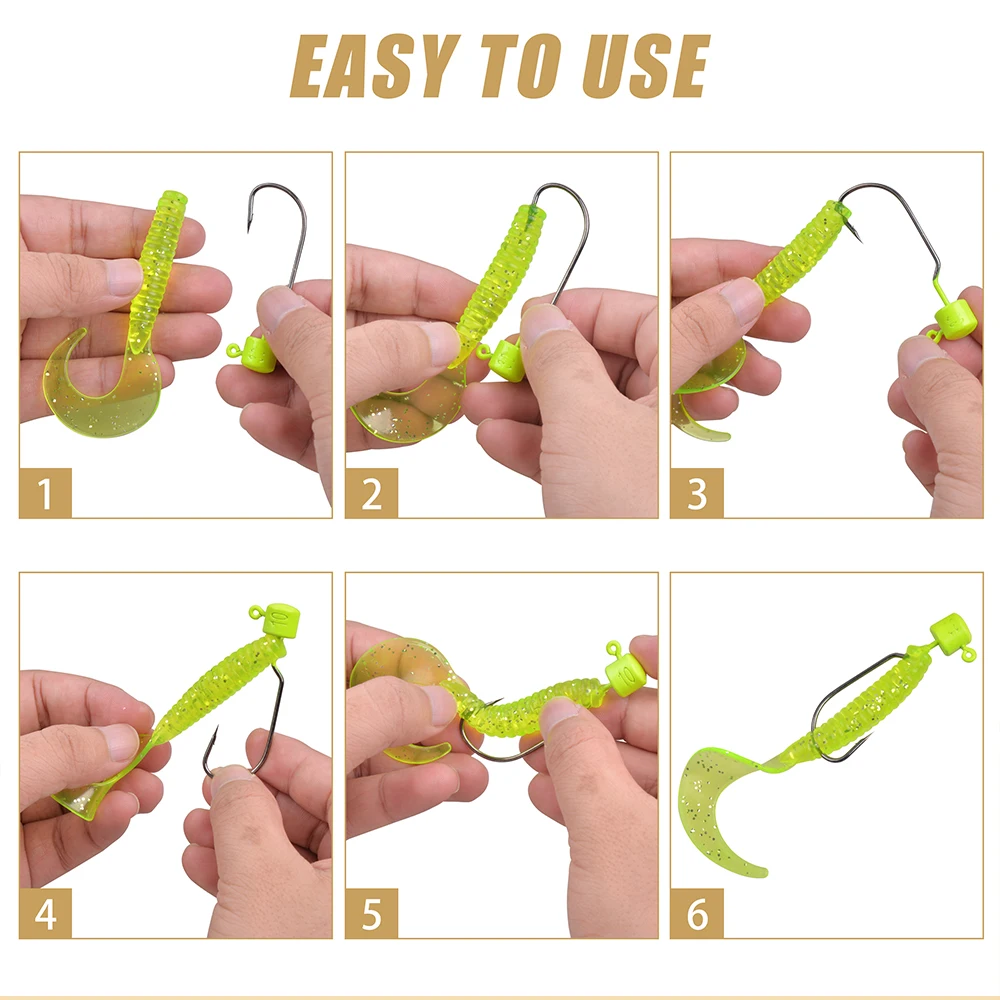 EASY TO USE

1

2

3

4

5

6