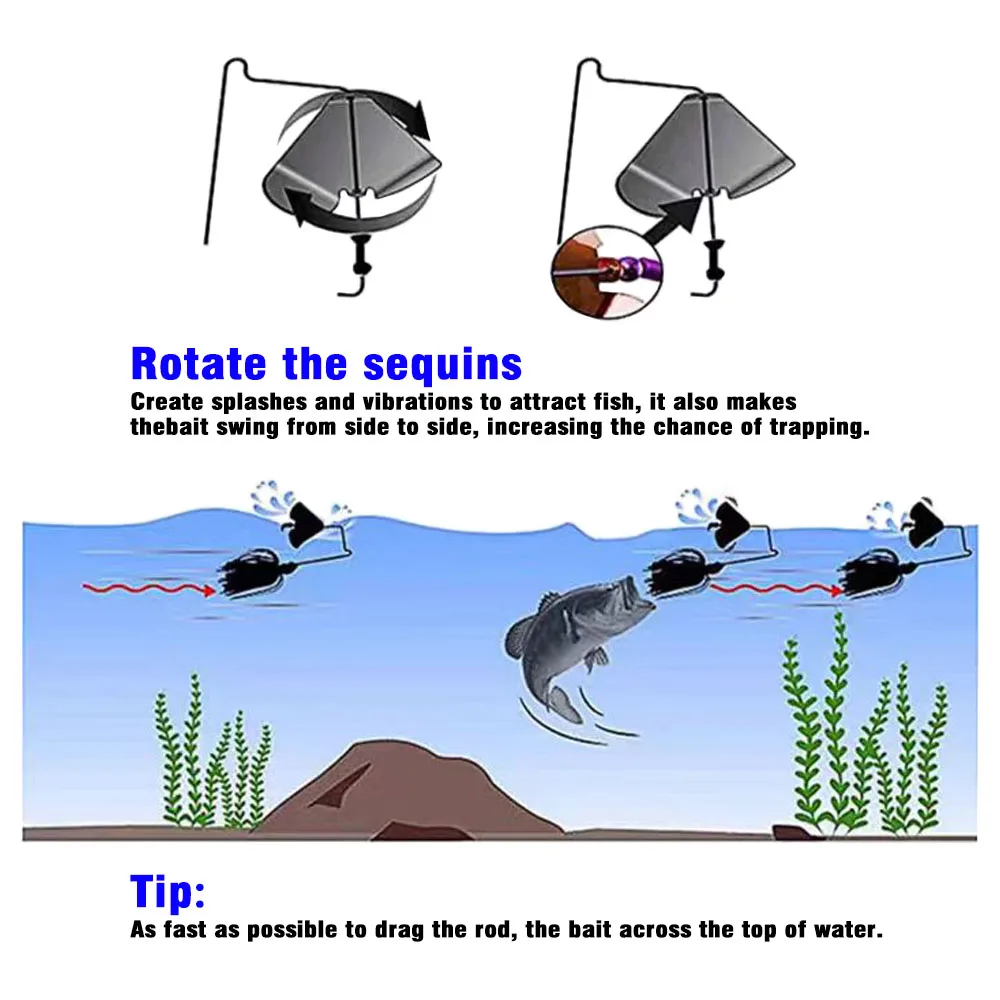 Rotate the sequins

Create splashes and vibrations to attract fish, it also makes thebait swing from side to side, increasing the chance of trapping.

Tip:

As fast as possible to drag the rod, the bait across the top of water.