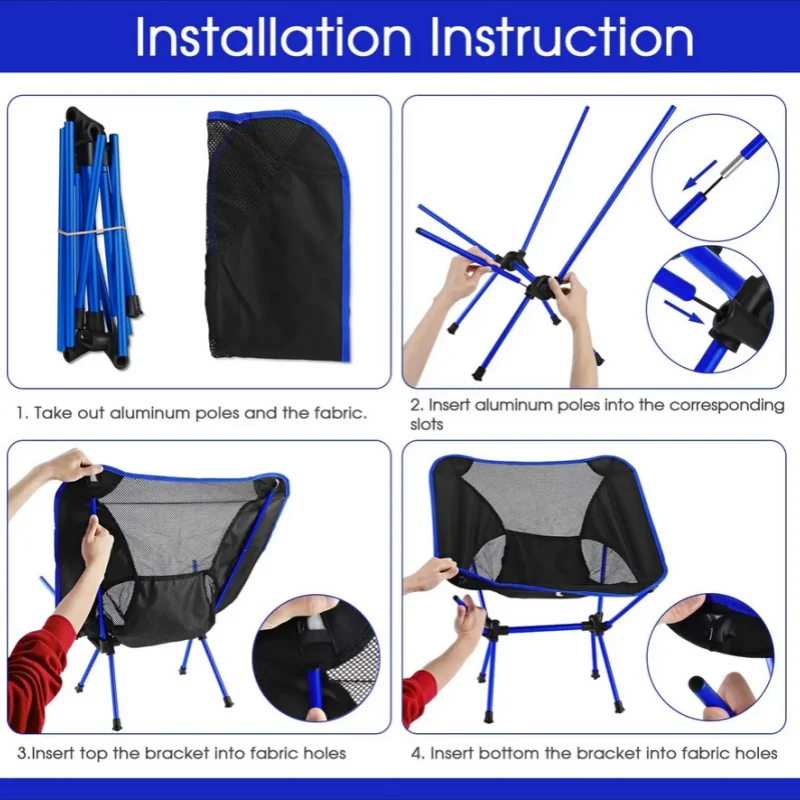 Installation Instruction

1. Take out aluminum poles and the fabric.

2. Insert aluminum poles into the corresponding slots

3.Insert top the bracket into fabric holes

4. Insert bottom the bracket into fabric holes