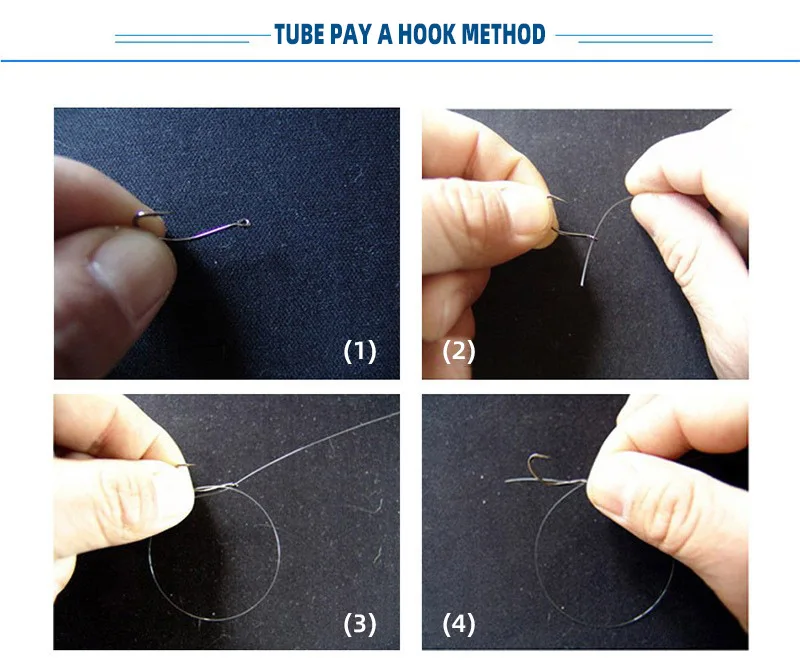 TUBE PAY A HOOK METHOD

(1)

(2)

(3)

(4)