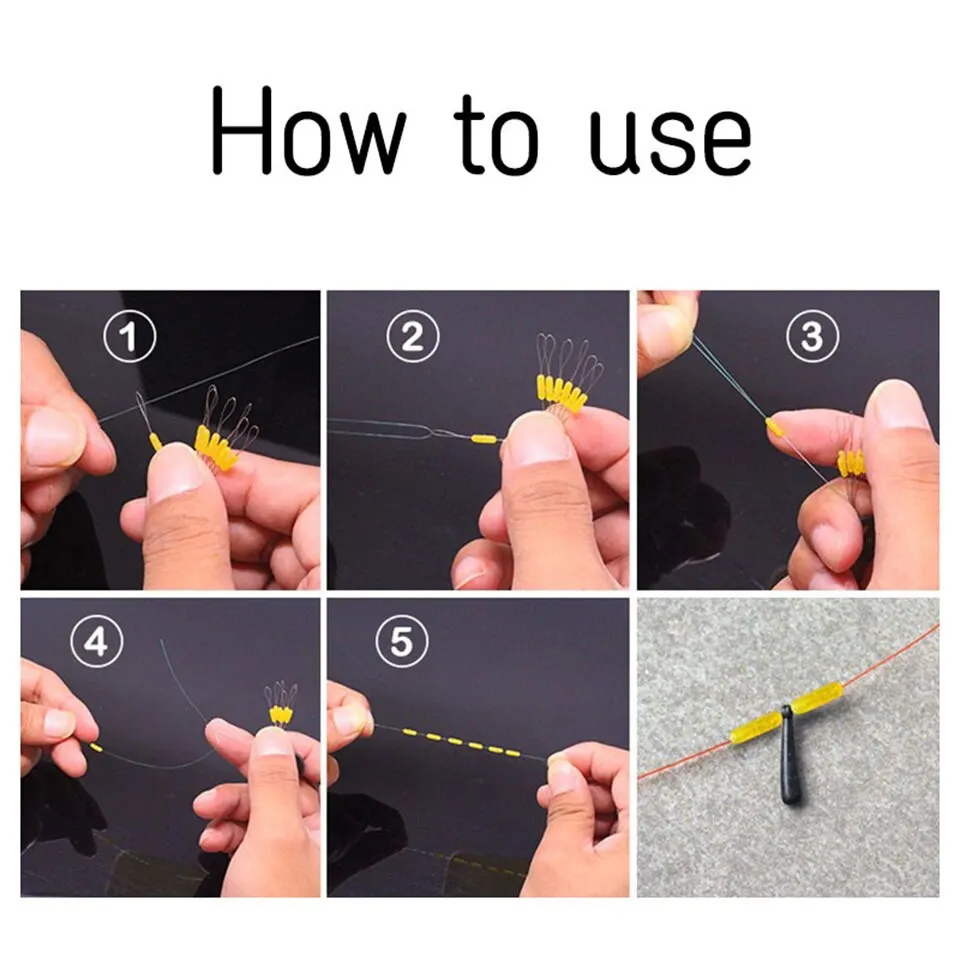 How to use

1

2

3

4

5