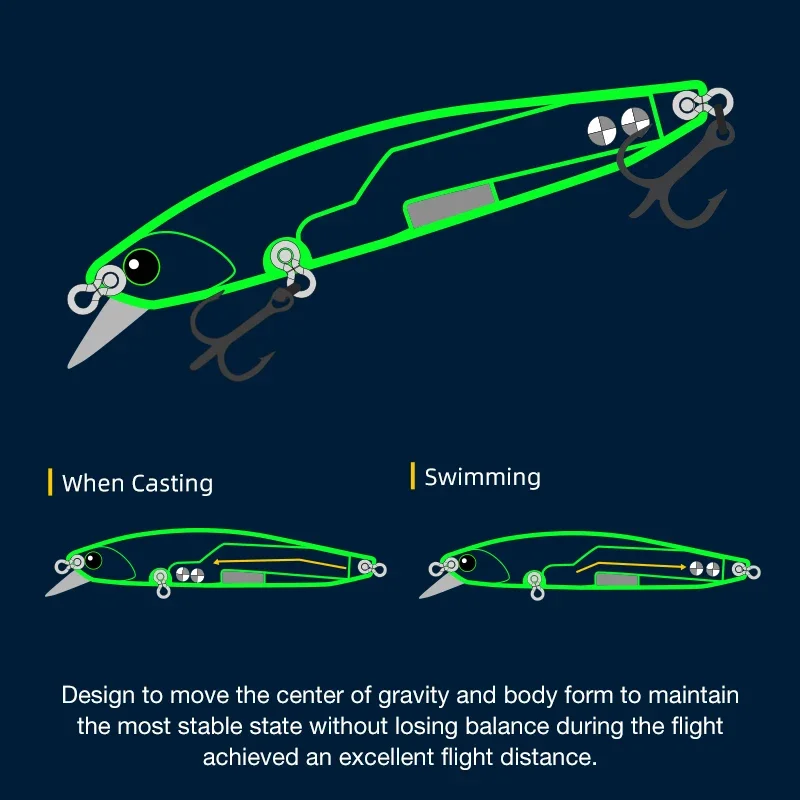 When Casting

Swimming

Design to move the center of gravity and body form to maintain the most stable state without losing balance during the flight achieved an excellent flight distance.