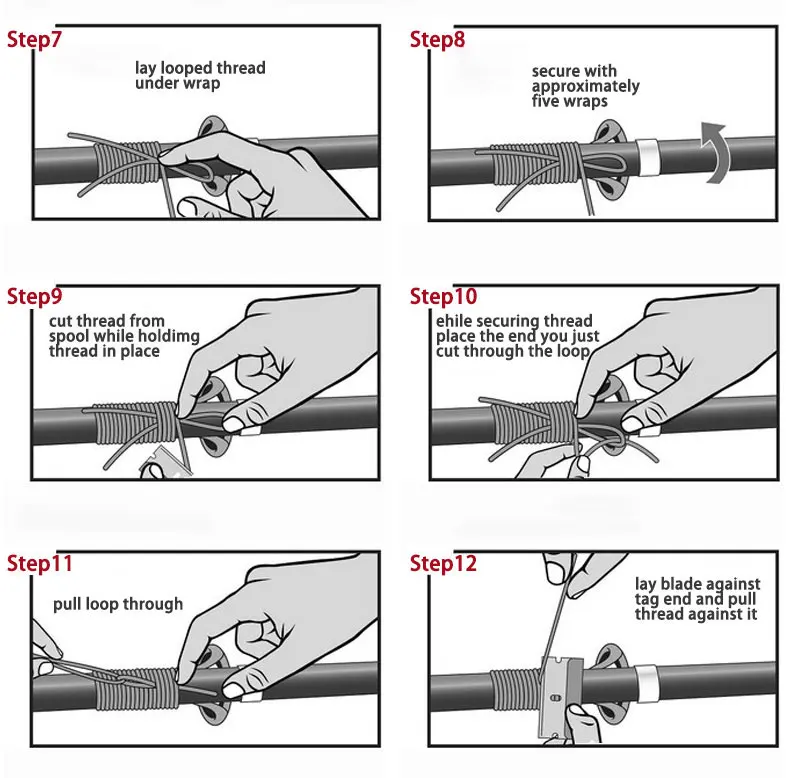 Step7

lay looped thread under wrap

Step8

secure with approximately five wraps

Step9

cut thread from spool while holdimg thread in place

Step10

ehile securing thread place the end you just cut through the loop

Step11

pull loop through

Step12

lay blade against tag end and pull thread against it