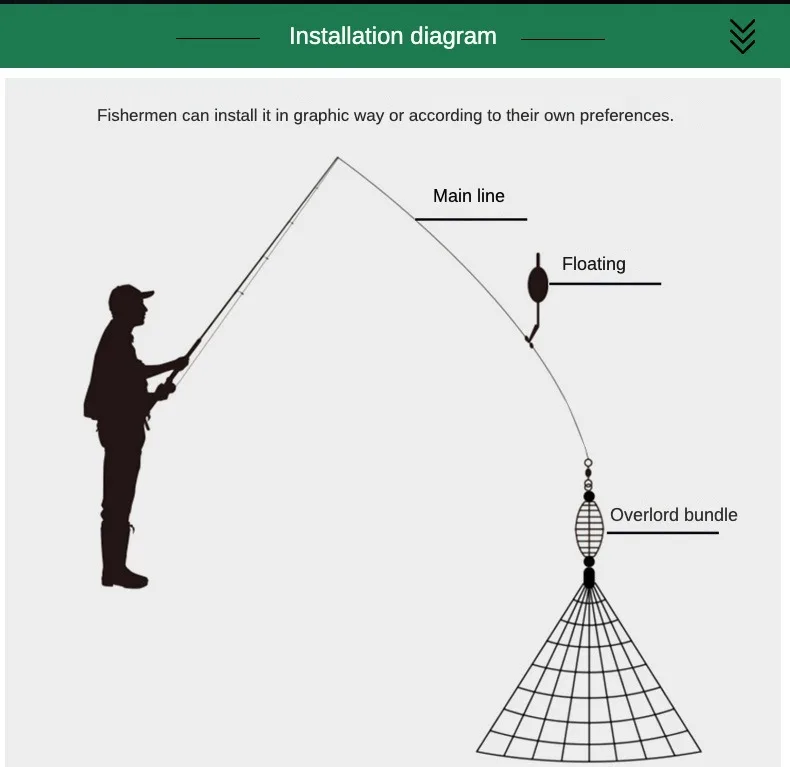 Installation diagram

Fishermen can install it in graphic way or according to their own preferences.

Main line

Floating

Overlord bundle