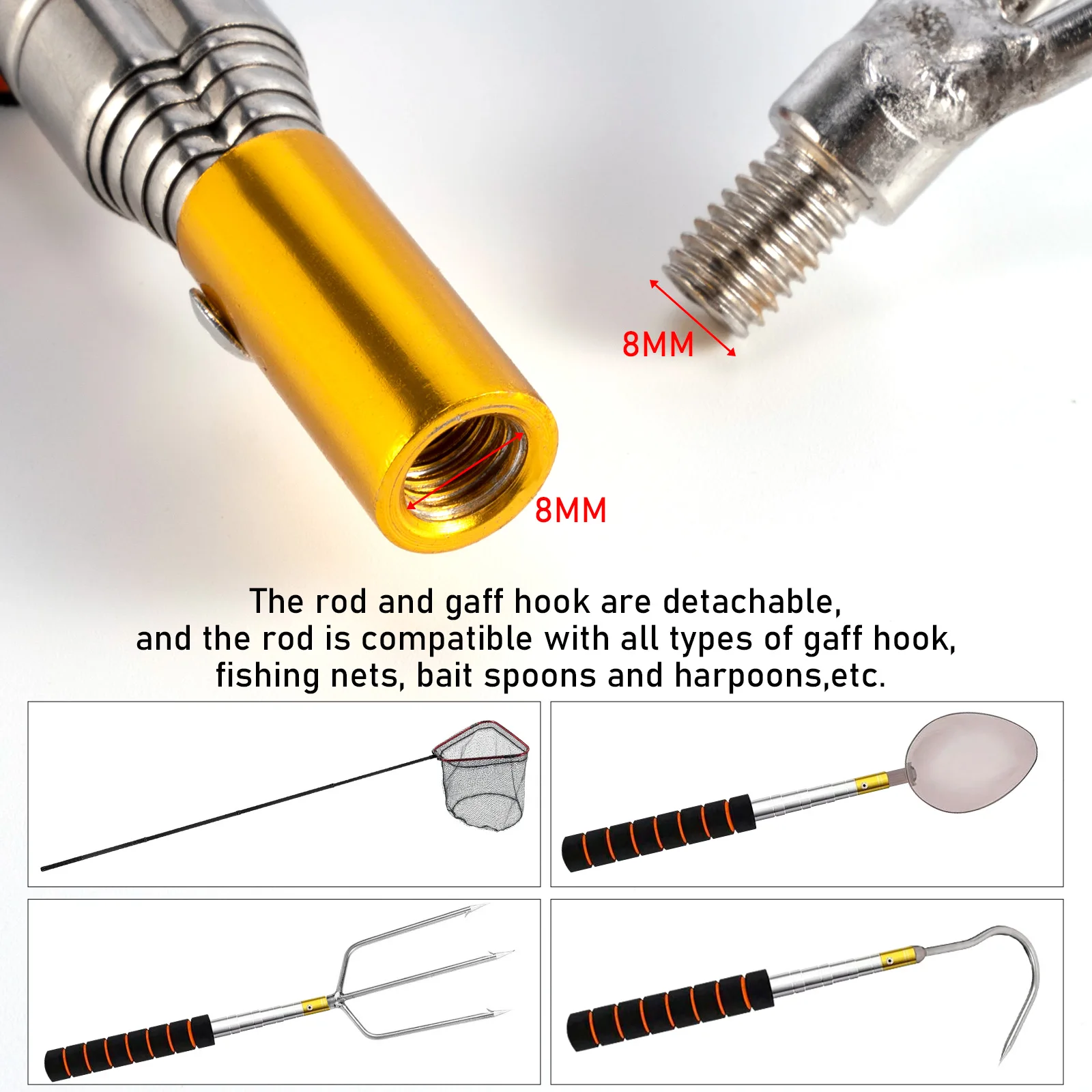 8MM

8MM

The rod and gaff hook are detachable, and the rod is compatible with all types of gaff hook, fishing nets, bait spoons and harpoons,etc.