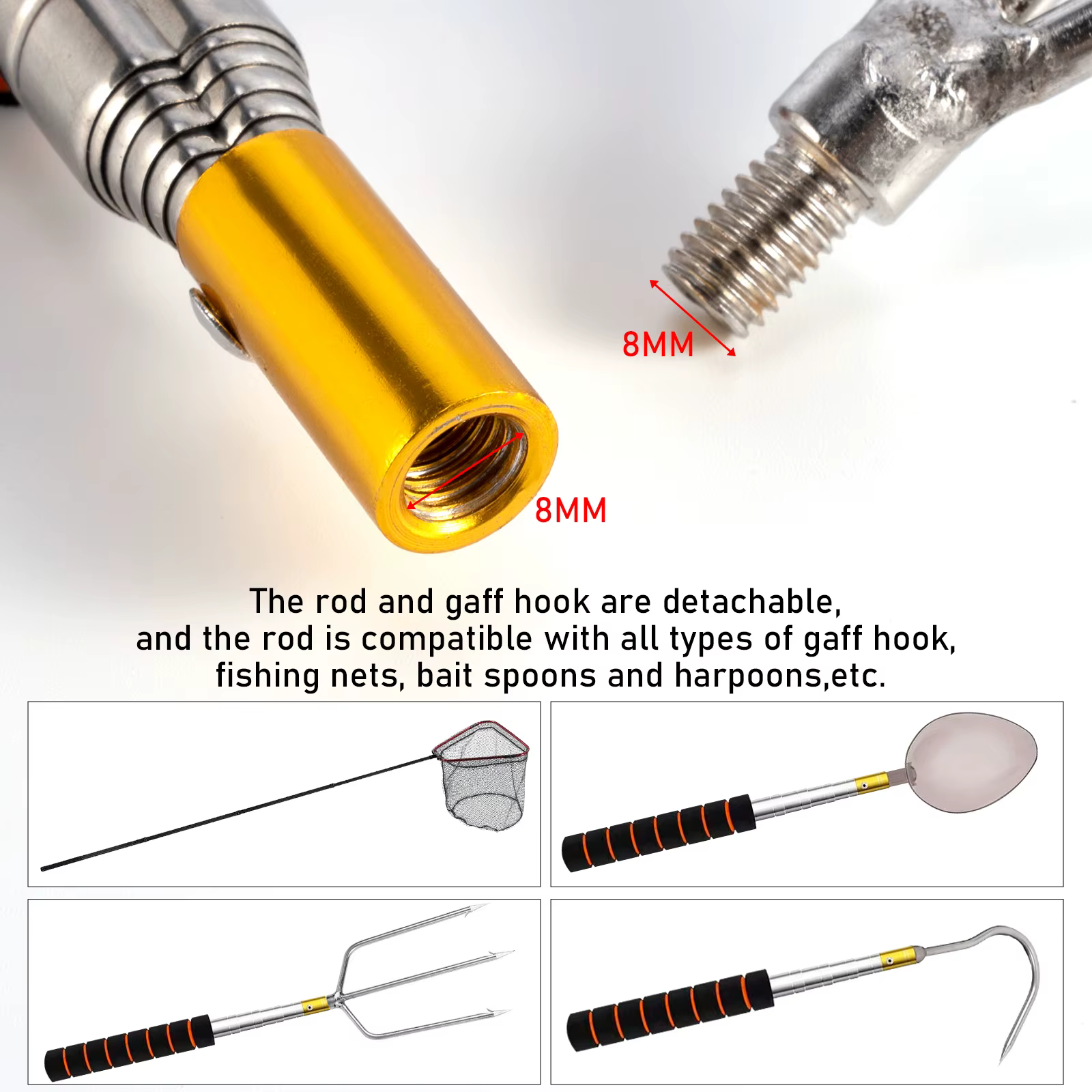 8MM

8MM

The rod and gaff hook are detachable, and the rod is compatible with all types of gaff hook, fishing nets, bait spoons and harpoons,etc.