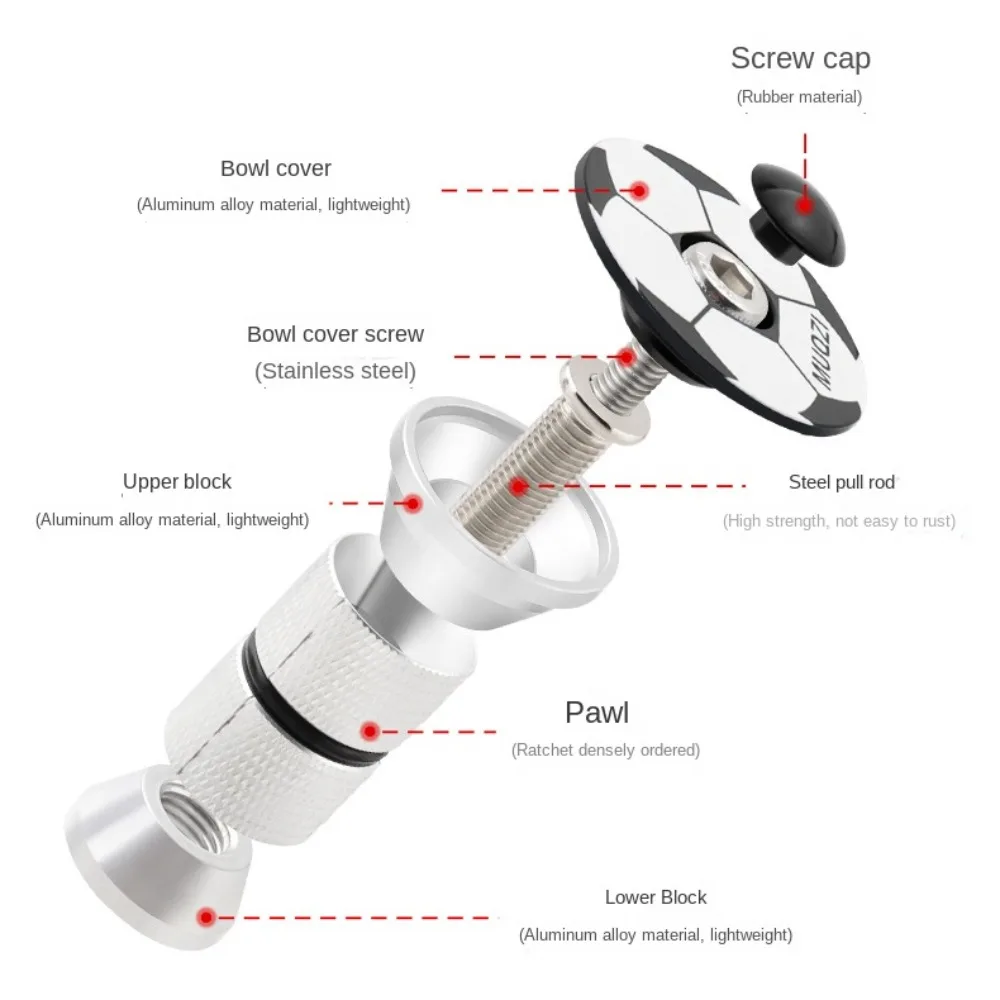 Screw cap
(Rubber material)

Bowl cover
(Aluminum alloy material, lightweight)

MUQZI

Bowl cover screw
(Stainless steel)

Upper block
(Aluminum alloy material, lightweight)

Steel pull rod
(High strength, not easy to rust)

Pawl
(Ratchet densely ordered)

Lower Block
(Aluminum alloy material, lightweight)