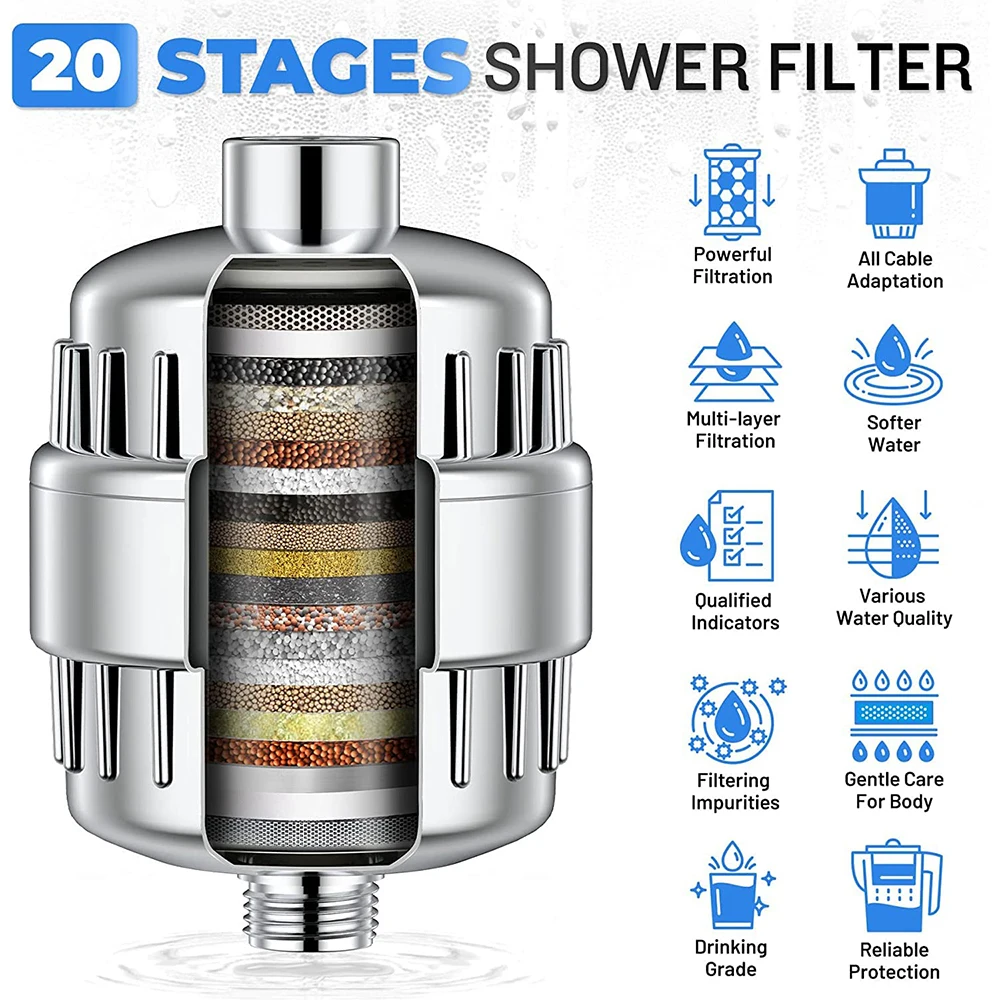 20 STAGES SHOWER FILTER

Powerful Filtration

All Cable Adaptation

Multi-layer Filtration

Softer Water

Qualified Indicators

Various Water Quality

Filtering Impurities

Gentle Care For Body

Drinking Grade

Reliable Protection