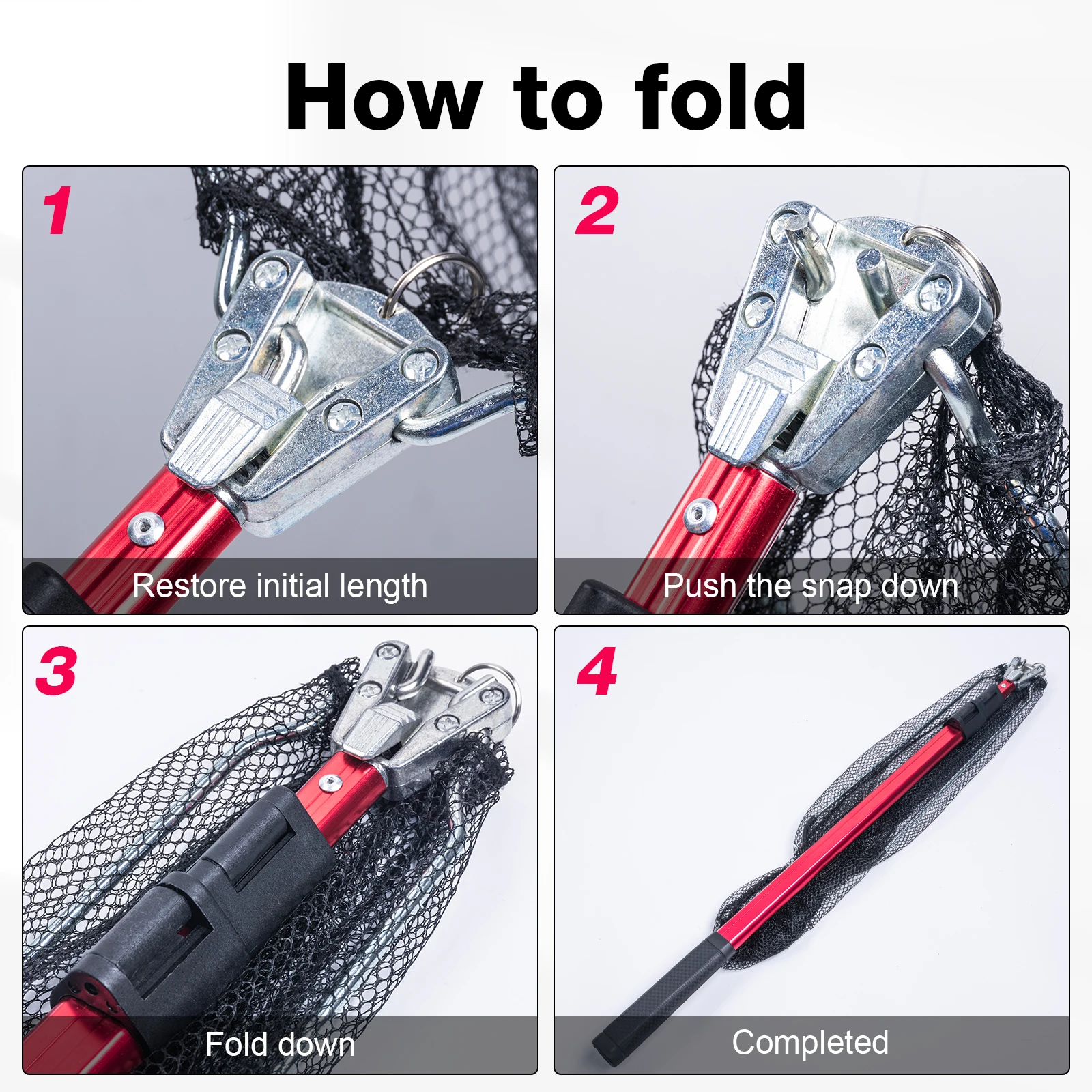 How to fold

1
Restore initial length

2
Push the snap down

3
Fold down

4
Completed