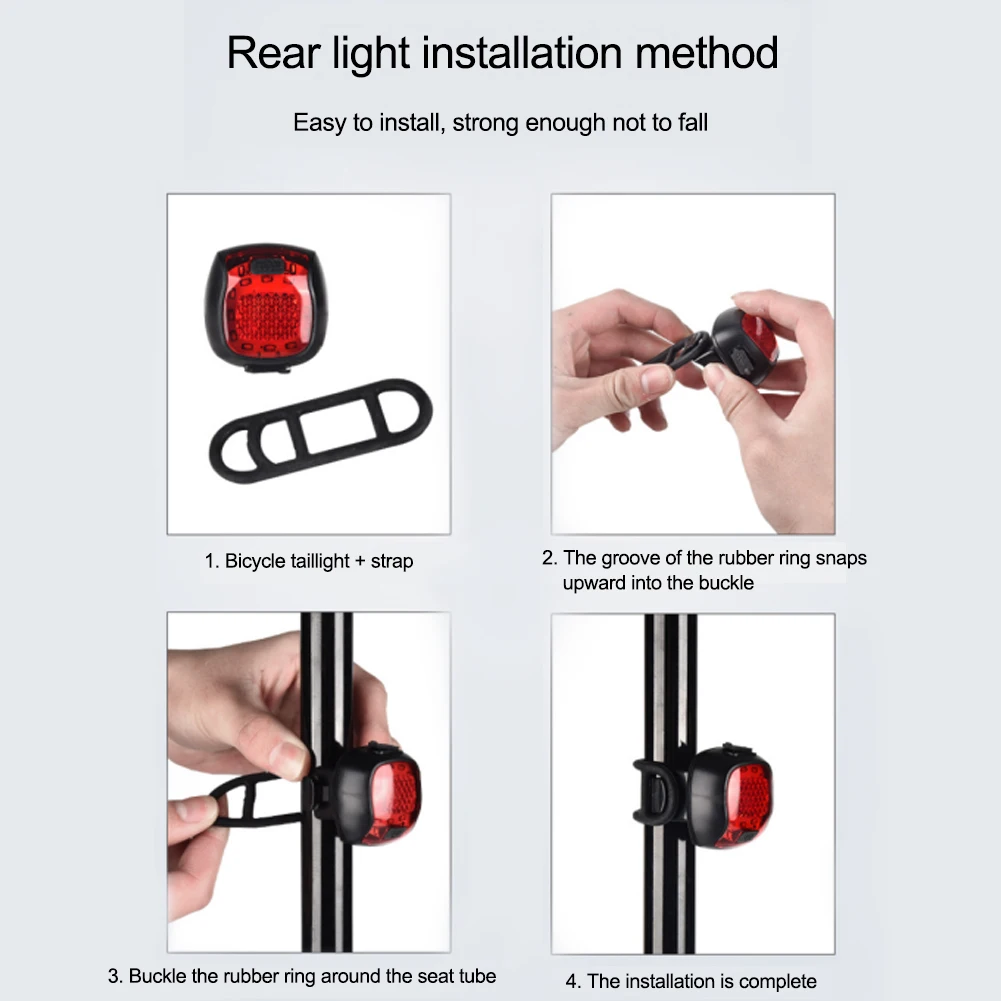 Rear light installation method

Easy to install, strong enough not to fall

1. Bicycle taillight + strap

2. The groove of the rubber ring snaps upward into the buckle

3. Buckle the rubber ring around the seat tube

4. The installation is complete