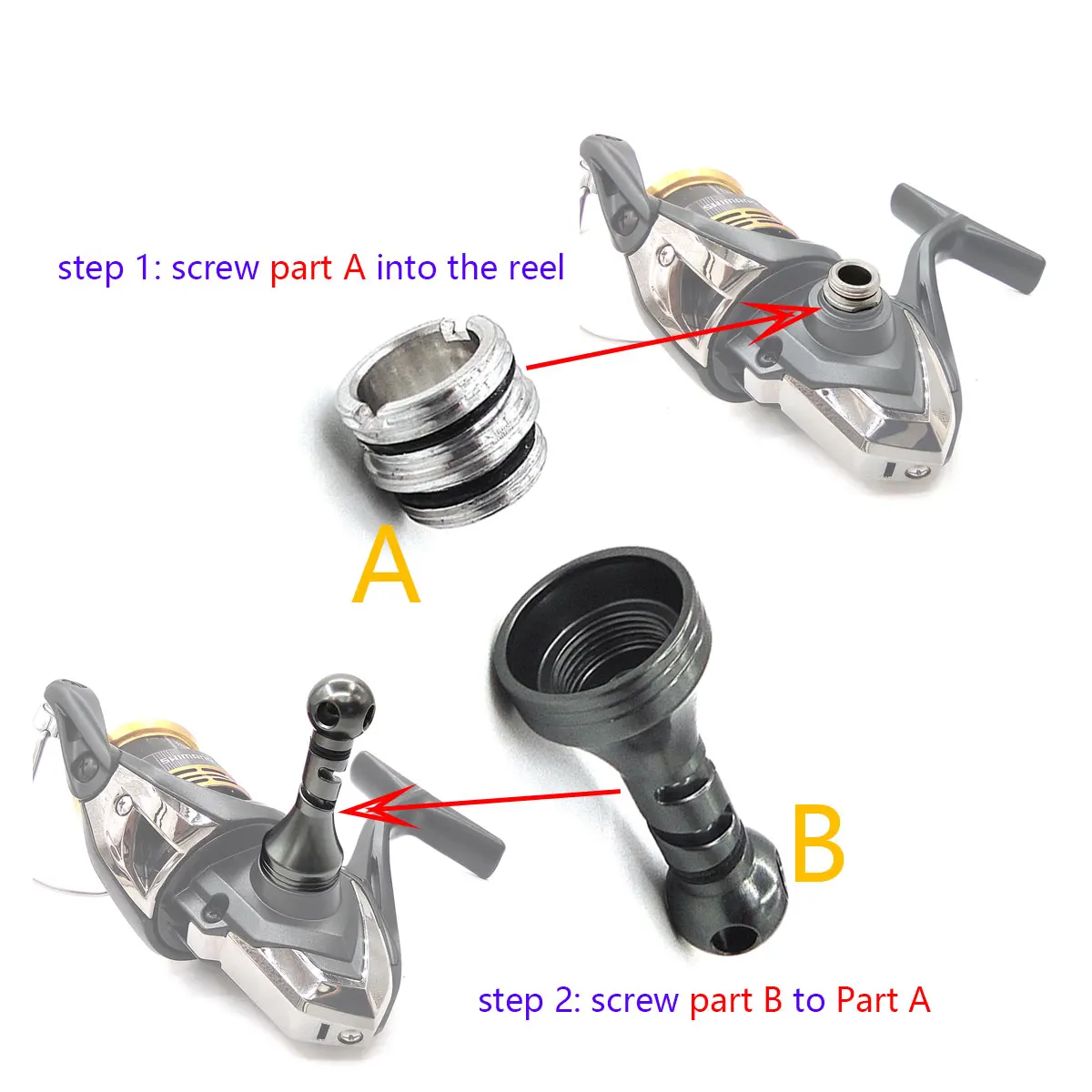 step 1: screw part A into the reel

SHIMANO

A

SHIMANO

B

step 2: screw part B to Part A