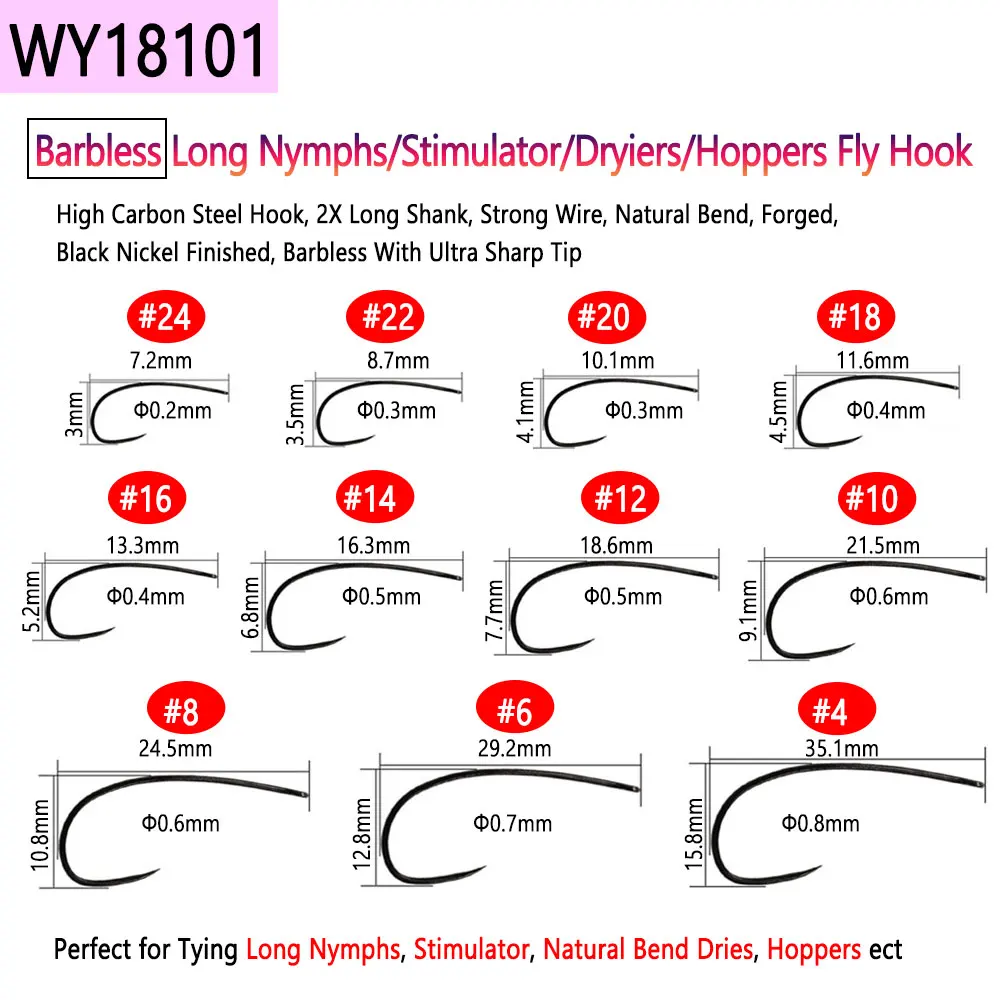 WY18101

Barbless Long Nymphs/Stimulator/Dryiers/Hoppers Fly Hook

High Carbon Steel Hook, 2X Long Shank, Strong Wire, Natural Bend, Forged, Black Nickel Finished, Barbless With Ultra Sharp Tip

#24
7.2mm
3mm
Φ0.2mm

#22
8.7mm
3.5mm
Φ0.3mm

#20
10.1mm
4.1mm
Φ0.3mm

#18
11.6mm
4.5mm
Φ0.4mm

#16
13.3mm
5.2mm
Φ0.4mm

#14
16.3mm
6.8mm
Φ0.5mm

#12
18.6mm
7.7mm
Φ0.5mm

#10
21.5mm
9.1mm
Φ0.6mm

#8
24.5mm
10.8mm
Φ0.6mm

#6
29.2mm
12.8mm
Φ0.7mm

#4
35.1mm
15.8mm
Φ0.8mm

Perfect for Tying Long Nymphs, Stimulator, Natural Bend Dries, Hoppers ect