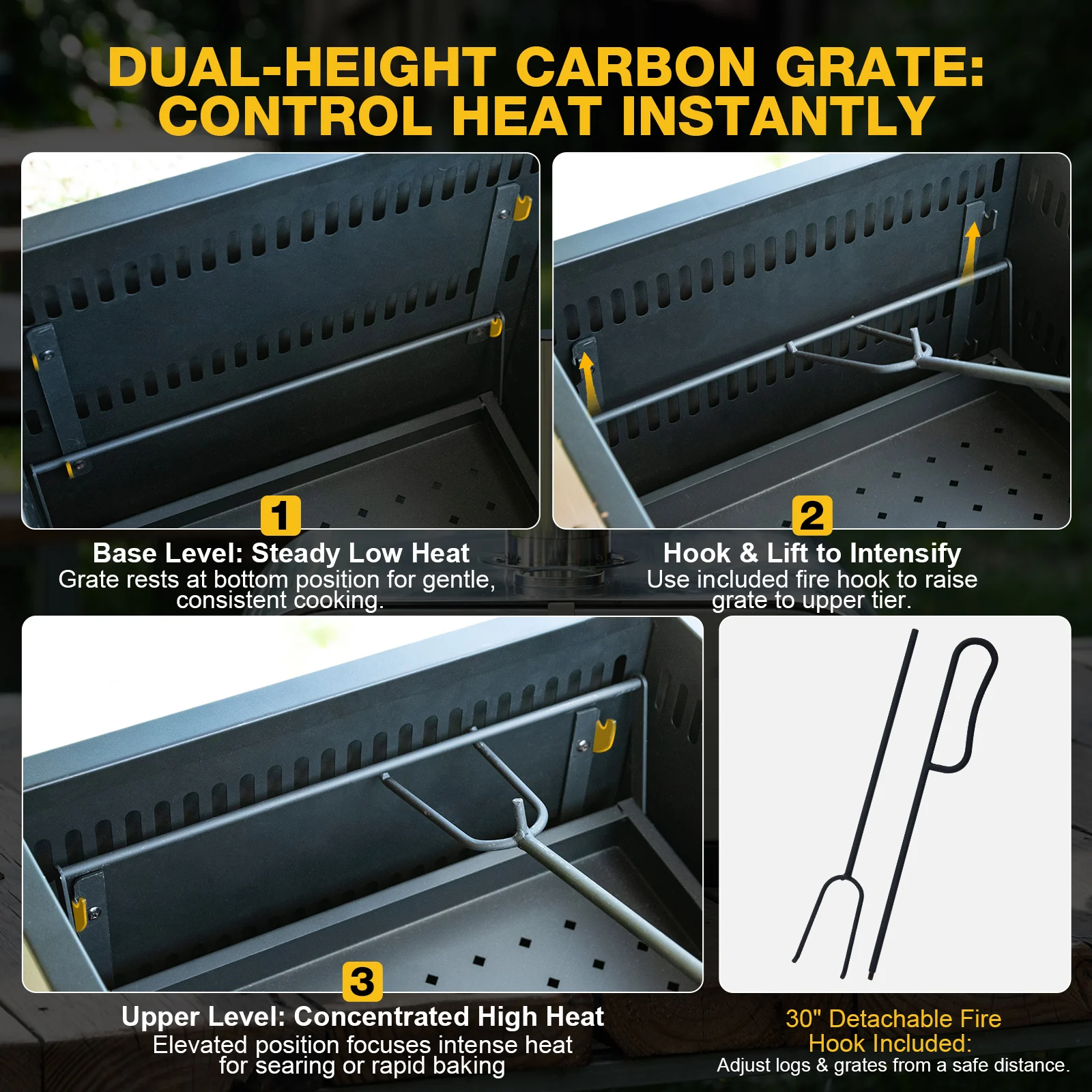 DUAL-HEIGHT CARBON GRATE: CONTROL HEAT INSTANTLY

1

Base Level: Steady Low Heat
Grate rests at bottom position for gentle, consistent cooking.

2

Hook & Lift to Intensify
Use included fire hook to raise grate to upper tier.

3

Upper Level: Concentrated High Heat
Elevated position focuses intense heat for searing or rapid baking

30" Detachable Fire Hook Included:
Adjust logs & grates from a safe distance.