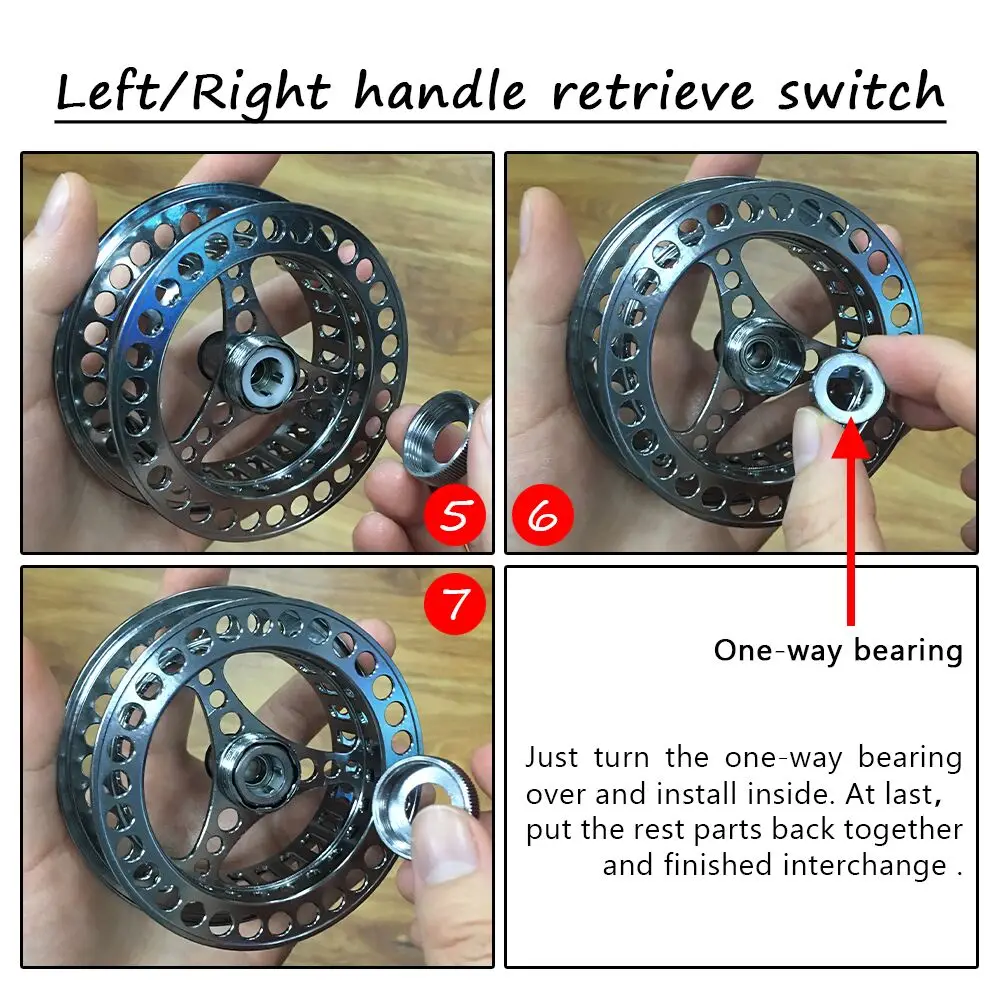 Left/Right handle retrieve switch

5

6

7

One-way bearing

Just turn the one-way bearing over and install inside. At last, put the rest parts back together and finished interchange .