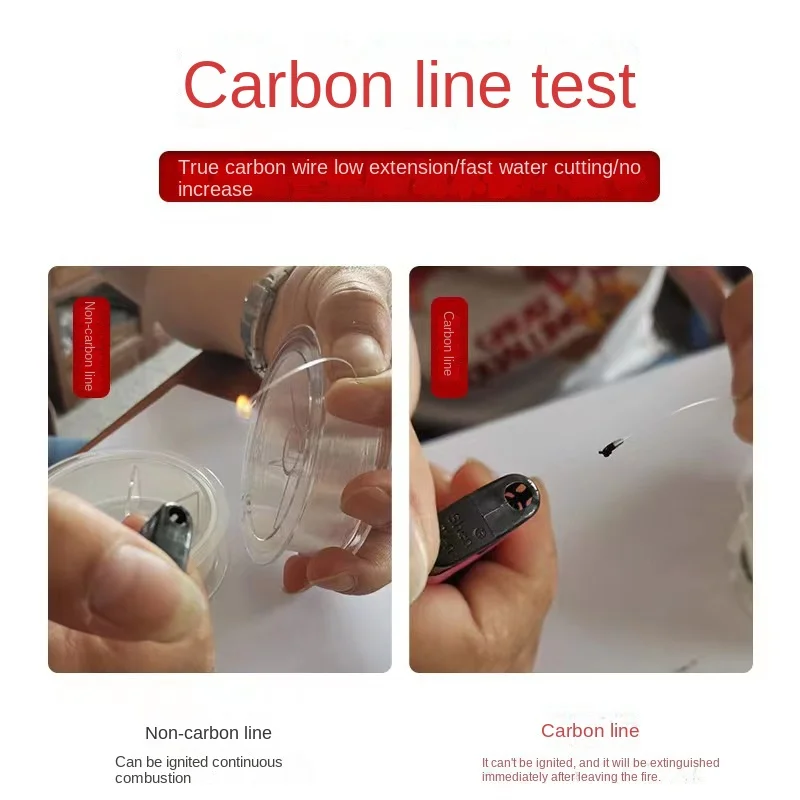 Carbon line test

True carbon wire low extension/fast water cutting/no increase

Non-carbon line

Carbon line

Non-carbon line

Can be ignited continuous combustion

Carbon line

It can't be ignited, and it will be extinguished immediately after leaving the fire.