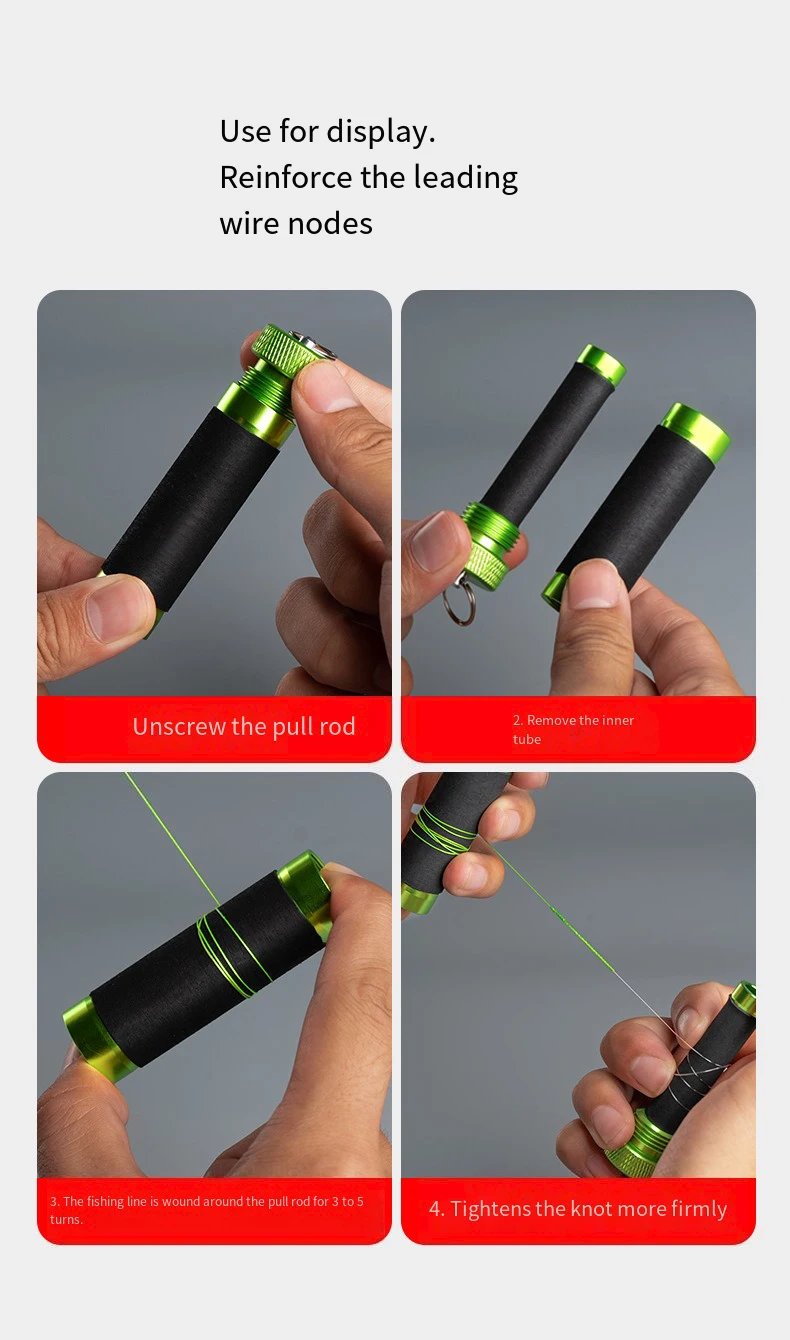 Use for display.
Reinforce the leading wire nodes

Unscrew the pull rod

2. Remove the inner tube

3. The fishing line is wound around the pull rod for 3 to 5 turns.

4. Tightens the knot more firmly