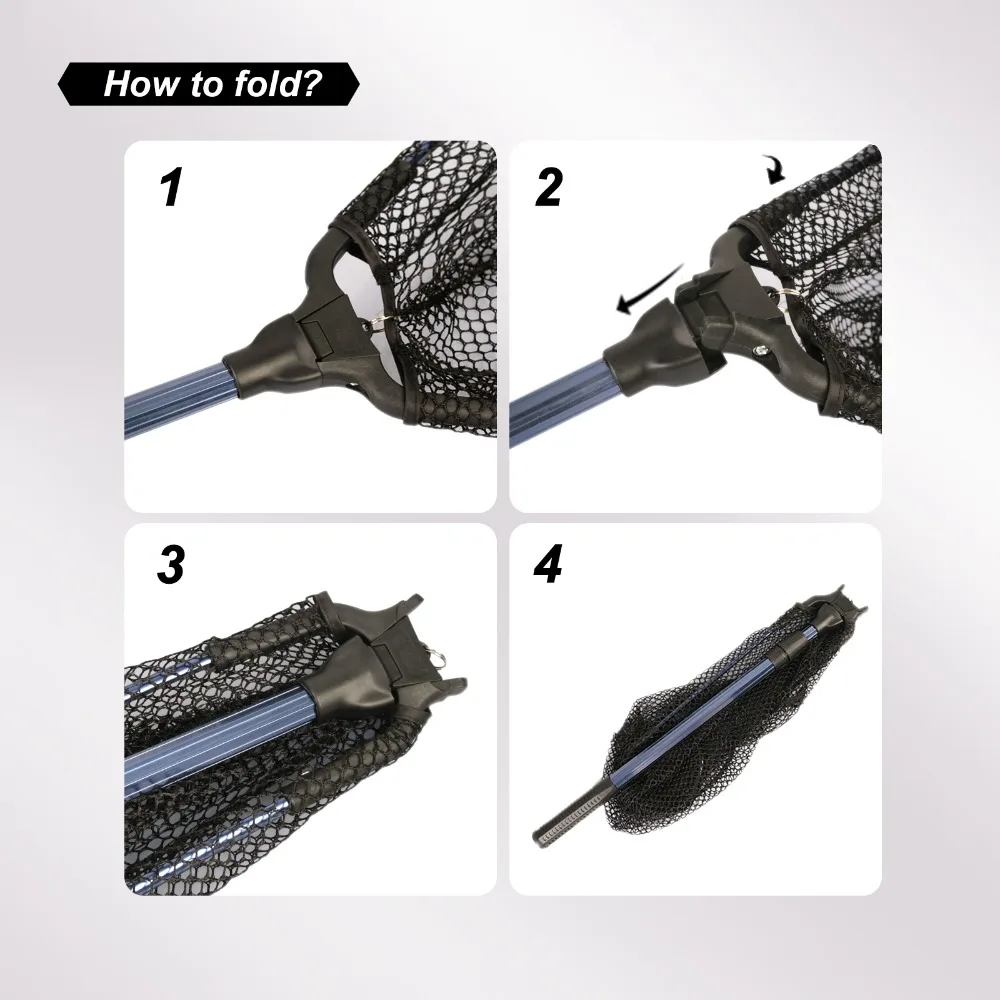 How to fold?

1

2

3

4