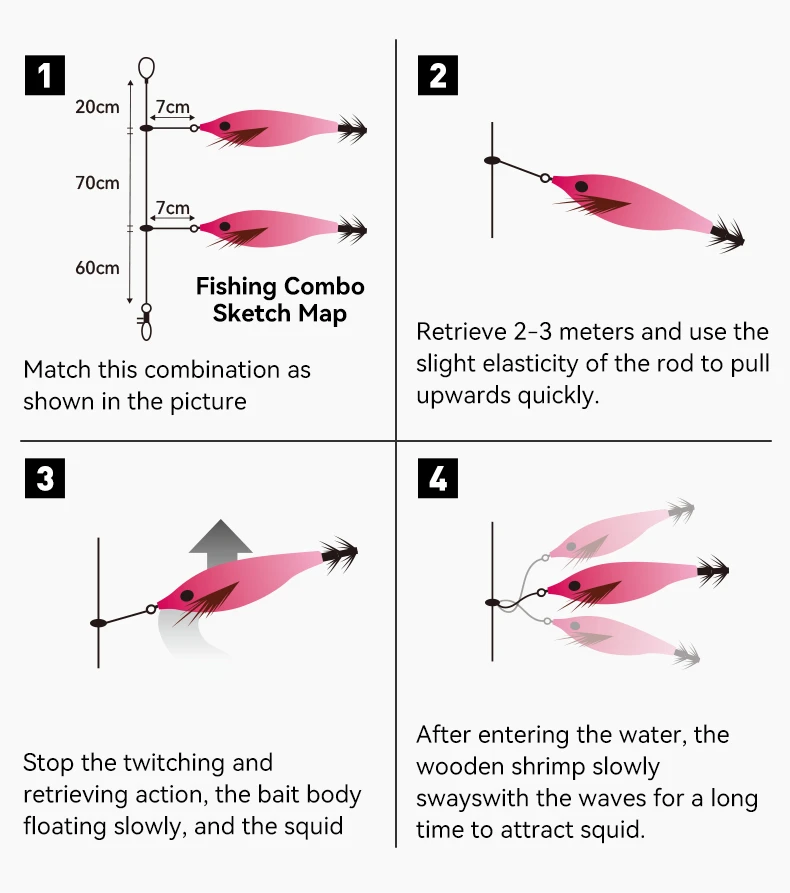 1

20cm

7cm

70cm

7cm

60cm

Fishing Combo Sketch Map

Match this combination as shown in the picture

2

Retrieve 2-3 meters and use the slight elasticity of the rod to pull upwards quickly.

3

Stop the twitching and retrieving action, the bait body floating slowly, and the squid

4

After entering the water, the wooden shrimp slowly swayswith the waves for a long time to attract squid.