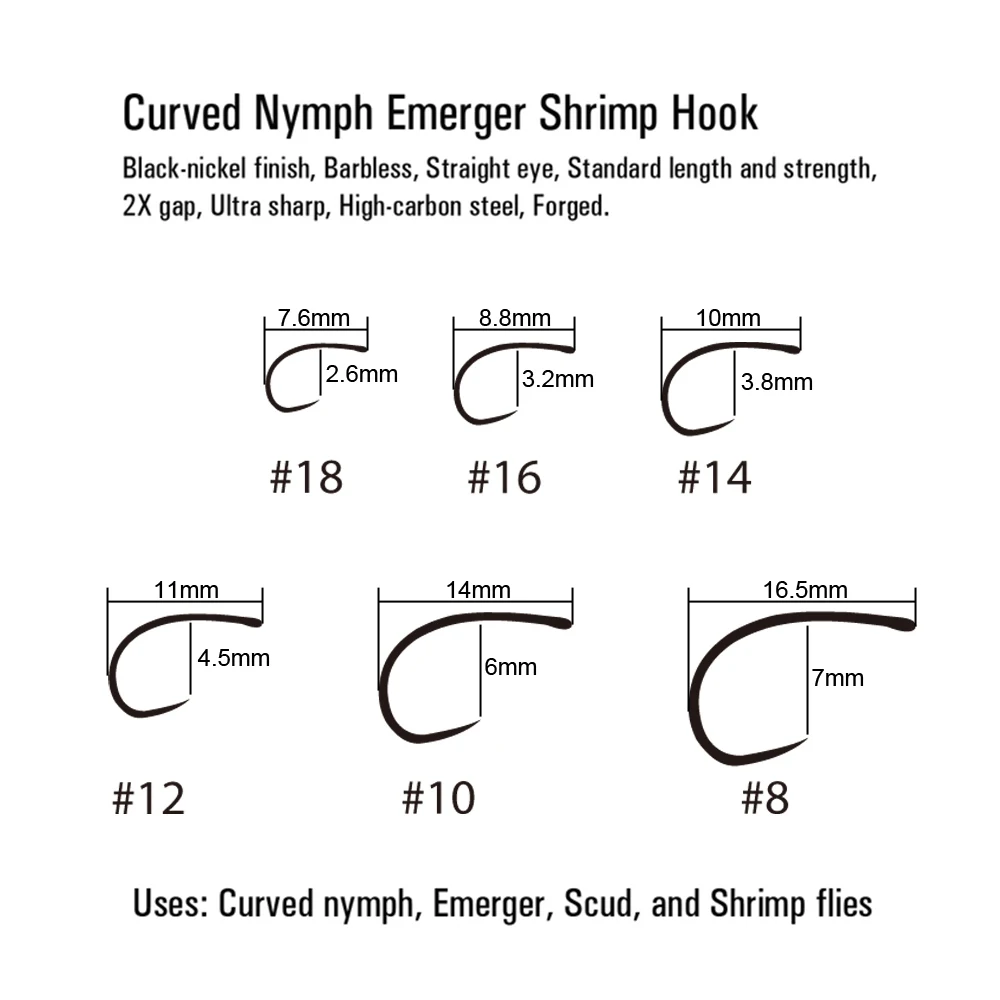 Curved Nymph Emerger Shrimp Hook

Black-nickel finish, Barbless, Straight eye, Standard length and strength, 2X gap, Ultra sharp, High-carbon steel, Forged.

7.6mm
2.6mm
#18

8.8mm
3.2mm
#16

10mm
3.8mm
#14

11mm
4.5mm
#12

14mm
6mm
#10

16.5mm
7mm
#8

Uses: Curved nymph, Emerger, Scud, and Shrimp flies