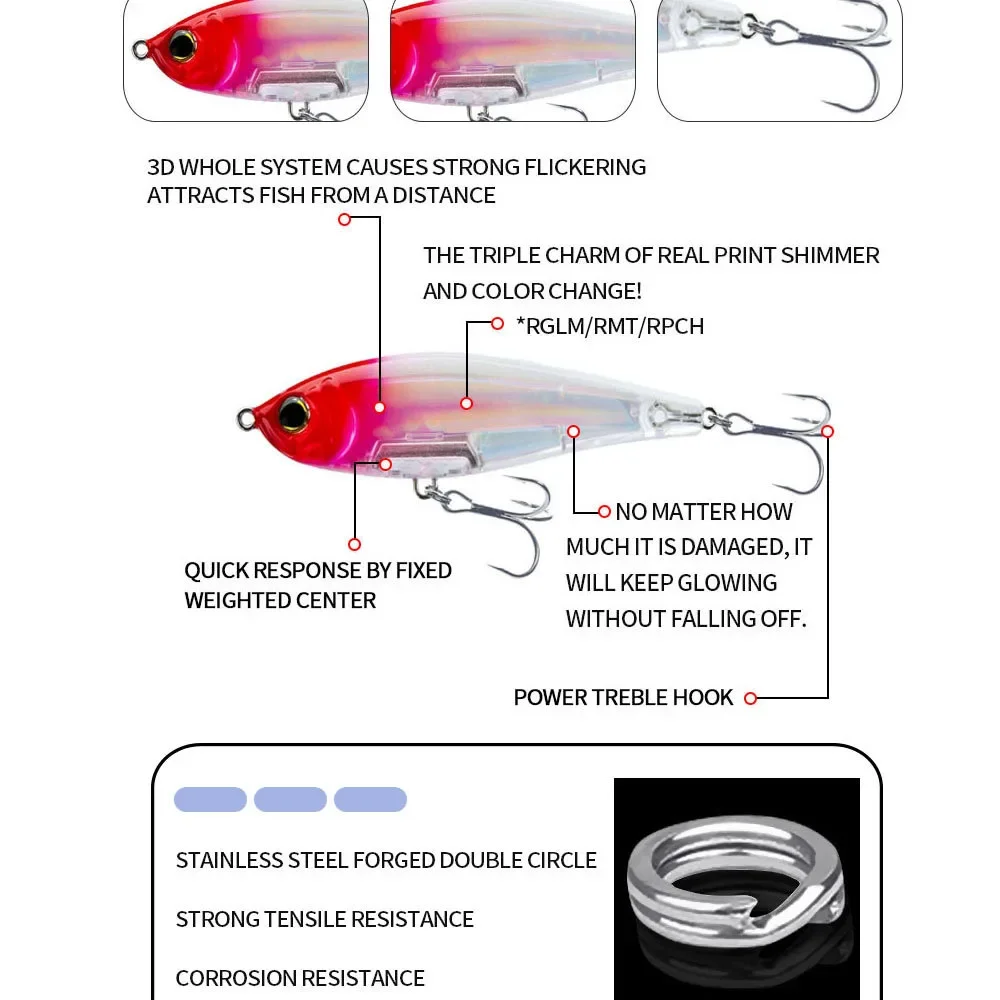 3D WHOLE SYSTEM CAUSES STRONG FLICKERING ATTRACTS FISH FROM A DISTANCE

THE TRIPLE CHARM OF REAL PRINT SHIMMER AND COLOR CHANGE!

*RGLM/RMT/RPCH

NO MATTER HOW MUCH IT IS DAMAGED, IT WILL KEEP GLOWING WITHOUT FALLING OFF.

QUICK RESPONSE BY FIXED WEIGHTED CENTER

POWER TREBLE HOOK

STAINLESS STEEL FORGED DOUBLE CIRCLE

STRONG TENSILE RESISTANCE

CORROSION RESISTANCE