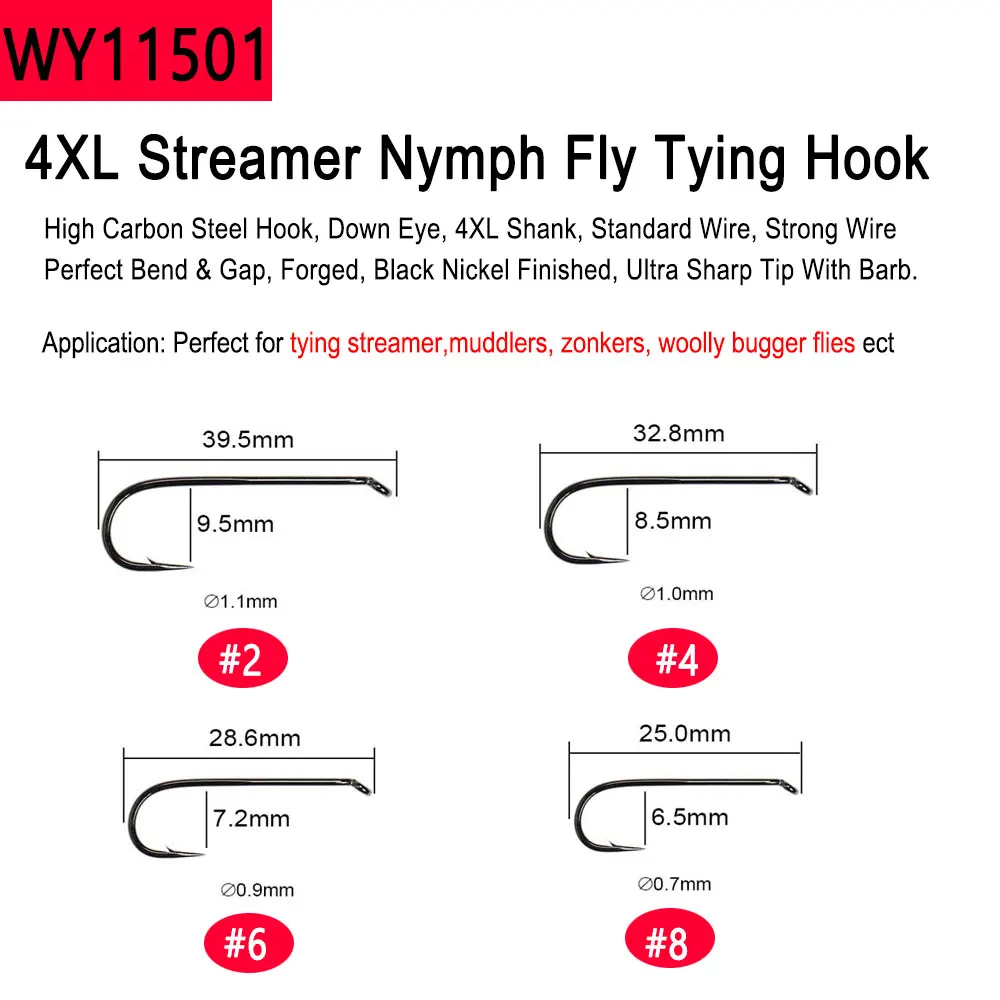 WY11501

4XL Streamer Nymph Fly Tying Hook

High Carbon Steel Hook, Down Eye, 4XL Shank, Standard Wire, Strong Wire Perfect Bend & Gap, Forged, Black Nickel Finished, Ultra Sharp Tip With Barb.

Application: Perfect for tying streamer,muddlers, zonkers, woolly bugger flies ect

39.5mm
9.5mm
∅1.1mm
#2

32.8mm
8.5mm
∅1.0mm
#4

28.6mm
7.2mm
∅0.9mm
#6

25.0mm
6.5mm
∅0.7mm
#8