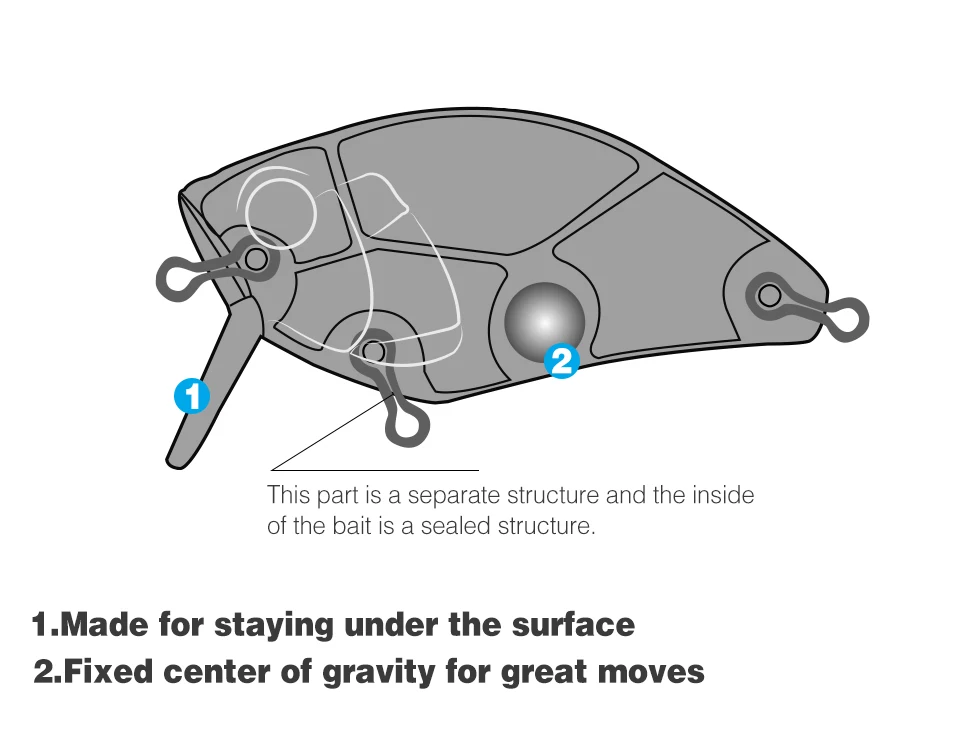 1

2

This part is a separate structure and the inside of the bait is a sealed structure.

1.Made for staying under the surface
2.Fixed center of gravity for great moves