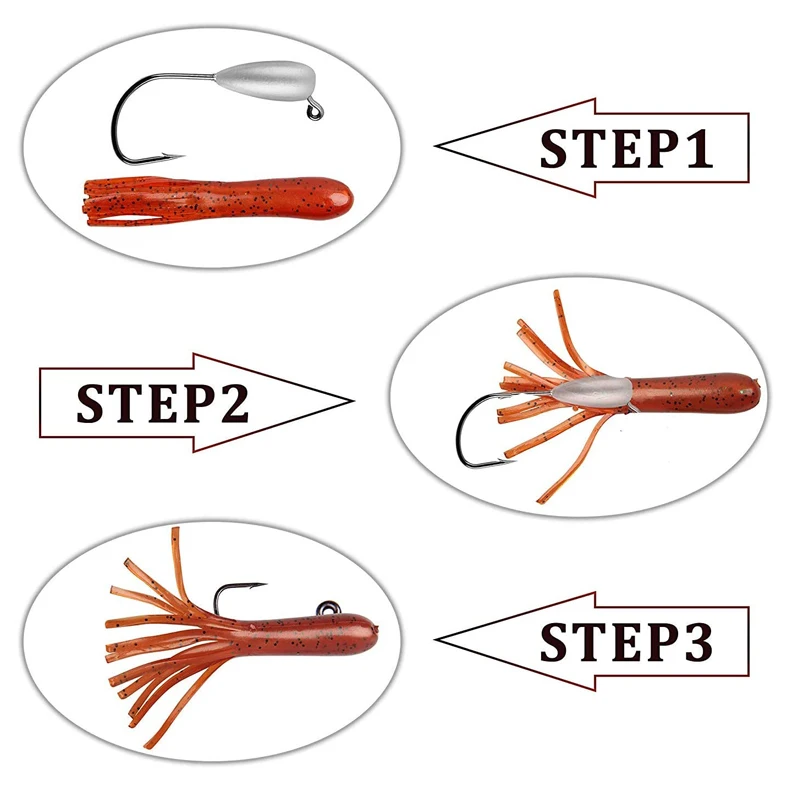 STEP1

STEP2

STEP3