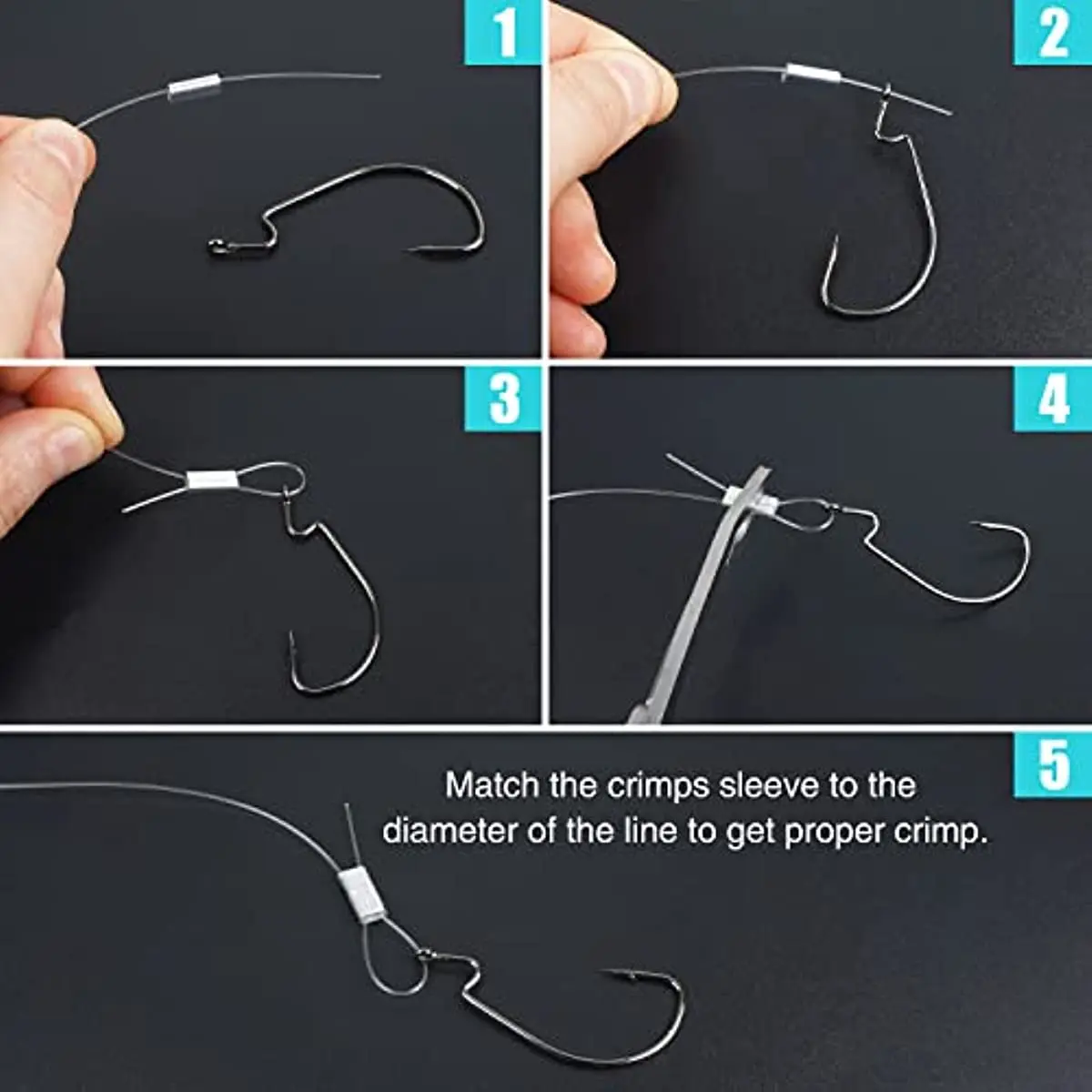 1

2

3

4

5

Match the crimps sleeve to the diameter of the line to get proper crimp.