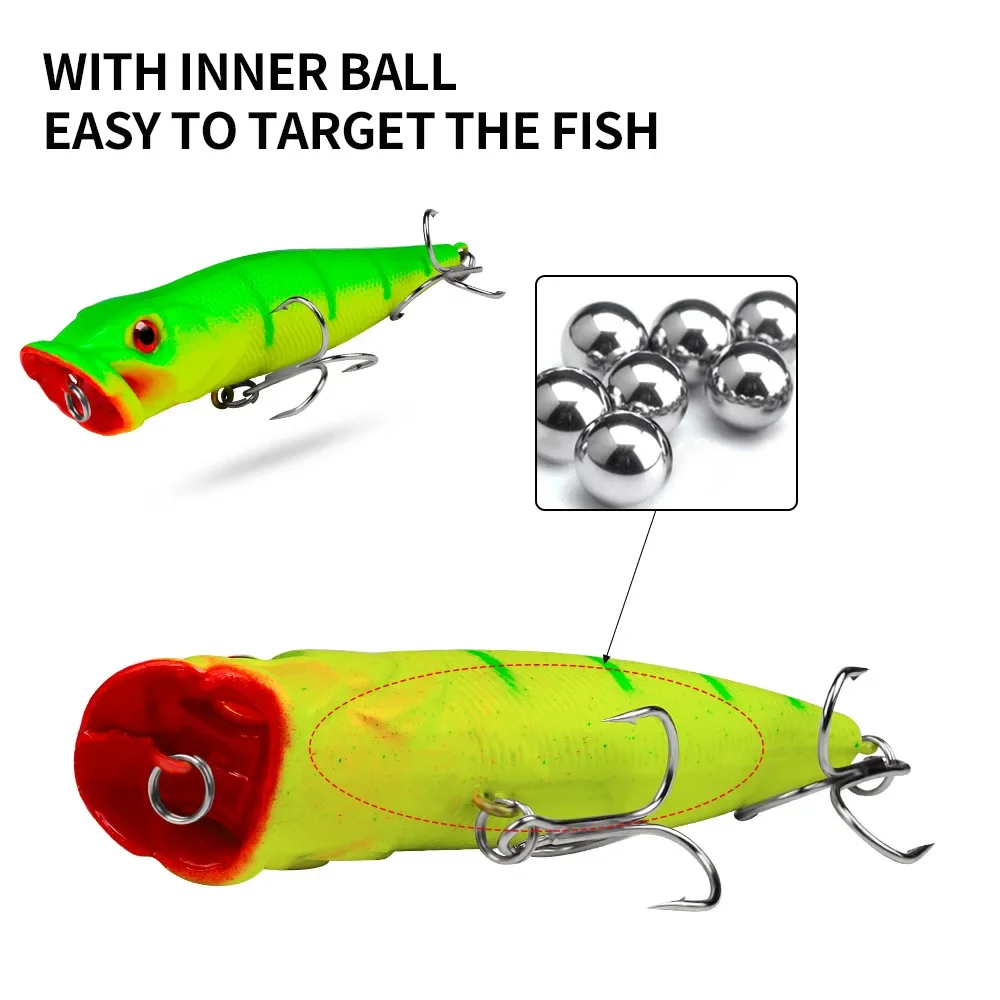 WITH INNER BALL
EASY TO TARGET THE FISH