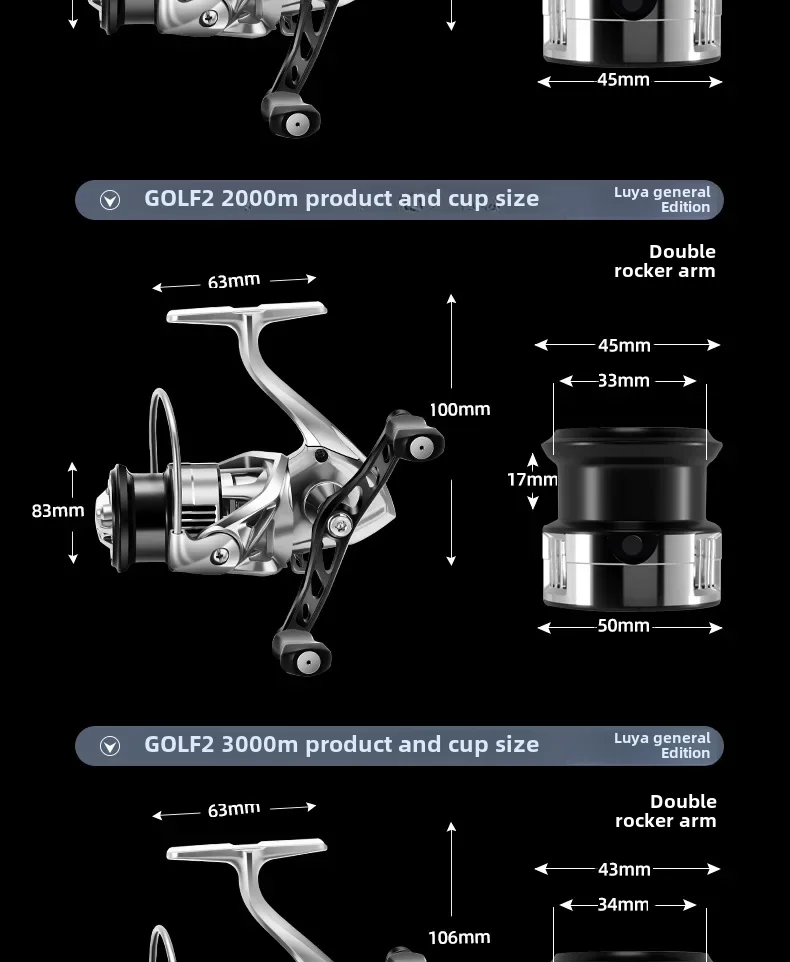 45mm

GOLF2 2000m product and cup size

Luya general Edition

Double rocker arm

63mm

100mm

83mm

45mm

33mm

17mm

50mm

GOLF2 3000m product and cup size

Luya general Edition

Double rocker arm

63mm

106mm

43mm

34mm