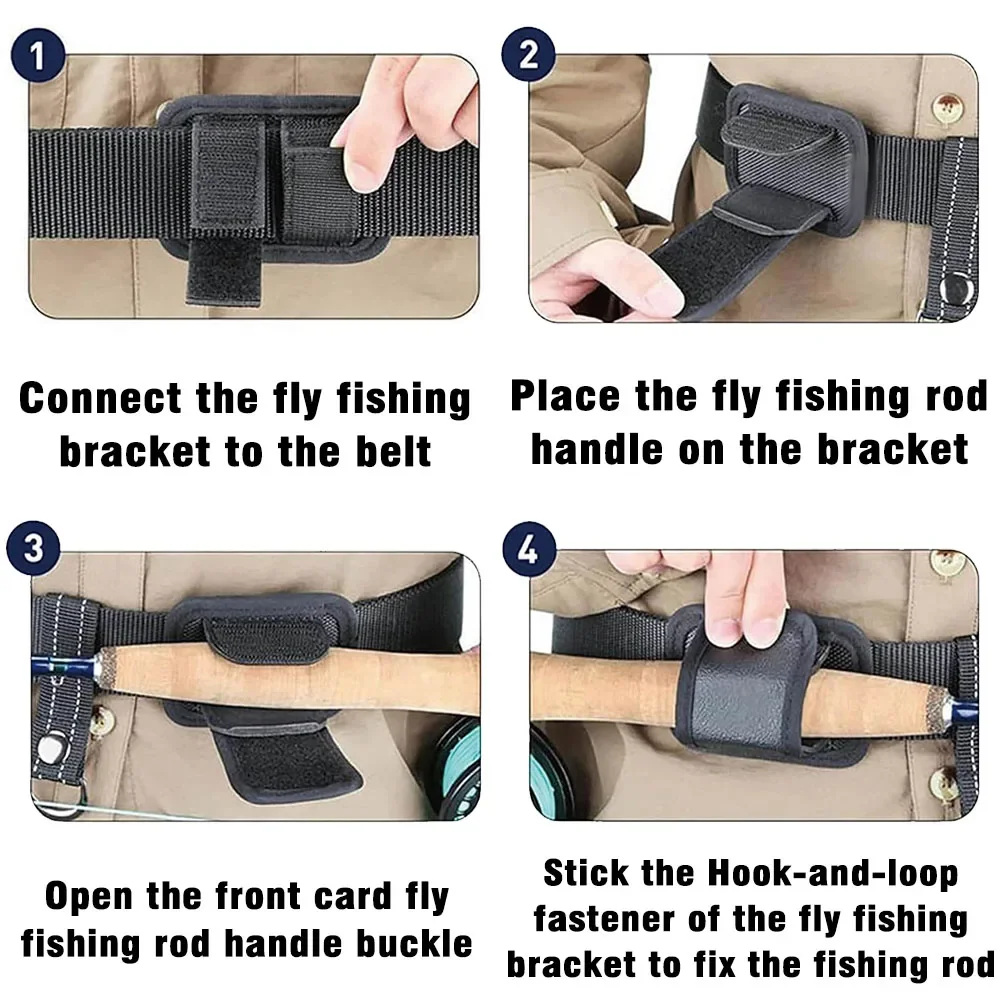 1

Connect the fly fishing bracket to the belt

2

Place the fly fishing rod handle on the bracket

3

Open the front card fly fishing rod handle buckle

4

Stick the Hook-and-loop fastener of the fly fishing bracket to fix the fishing rod