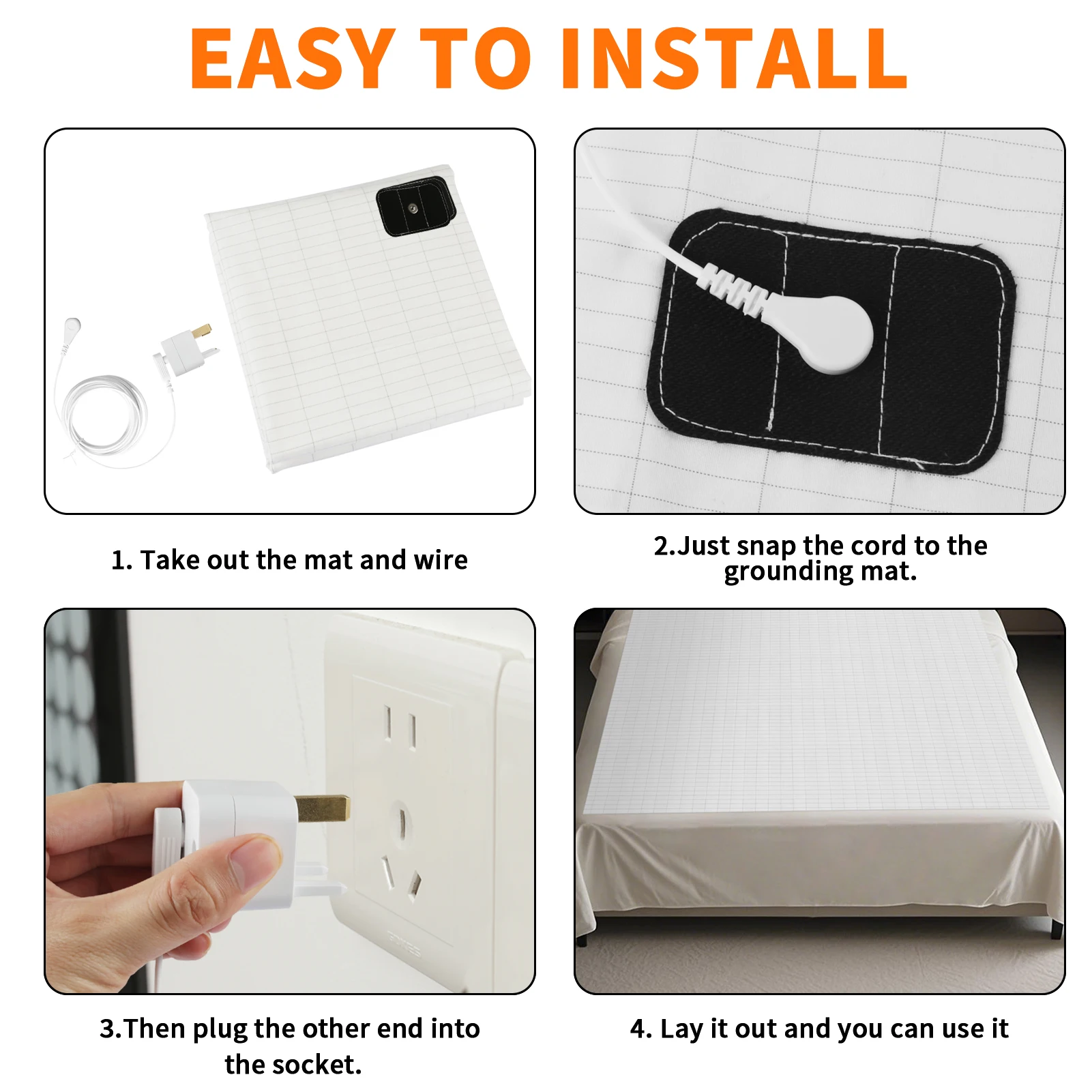 EASY TO INSTALL

1. Take out the mat and wire

2.Just snap the cord to the grounding mat.

3.Then plug the other end into the socket.

4. Lay it out and you can use it