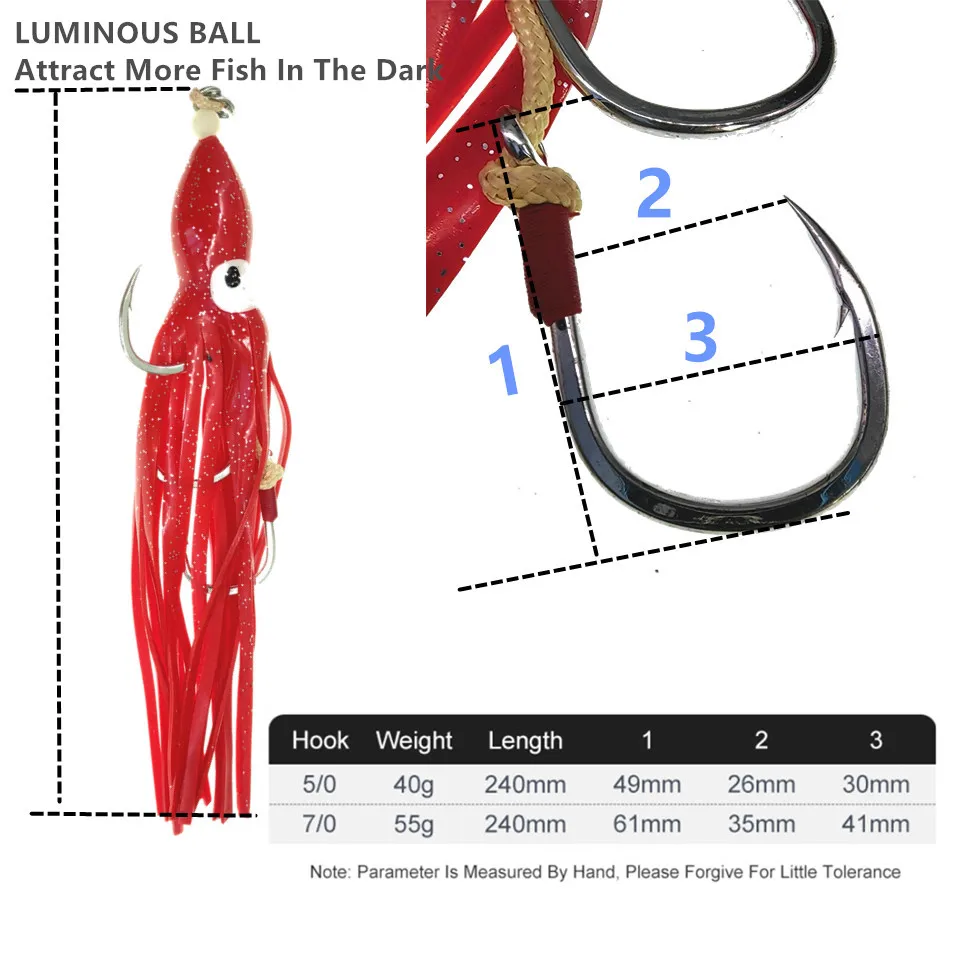 LUMINOUS BALL
Attract More Fish In The Dark

2

3

1

| Hook | Weight | Length | 1 | 2 | 3 |
|---|---|---|---|---|---|
| 5/0 | 40g | 240mm | 49mm | 26mm | 30mm |
| 7/0 | 55g | 240mm | 61mm | 35mm | 41mm |

Note: Parameter Is Measured By Hand, Please Forgive For Little Tolerance