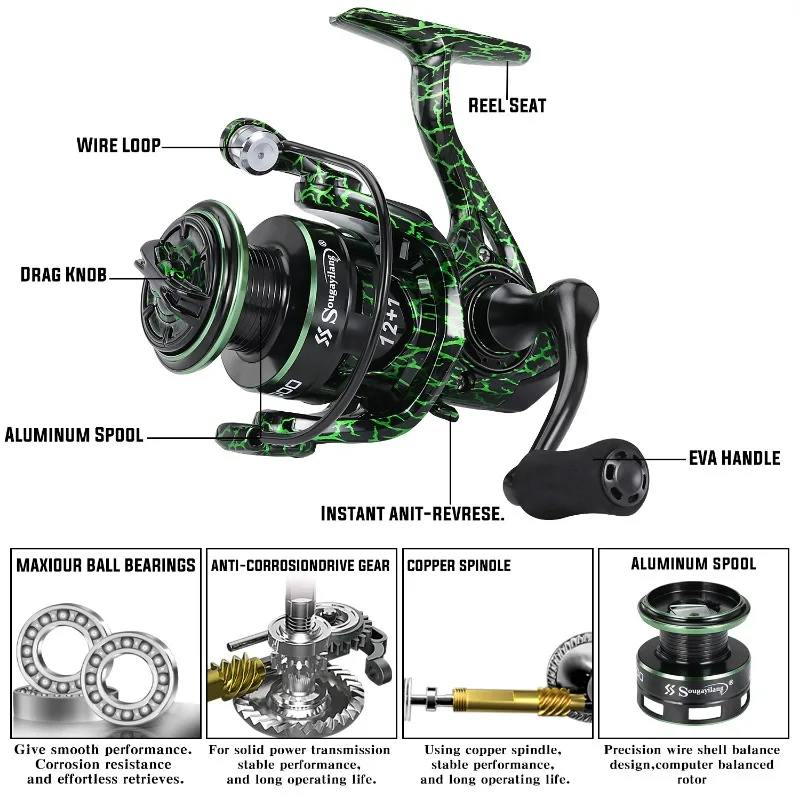 REEL SEAT

WIRE LOOP

DRAG KNOB

Sougayilang

12+1

ALUMINUM SPOOL

EVA HANDLE

INSTANT ANIT-REVRESE.

MAXIOUR BALL BEARINGS

Give smooth performance. Corrosion resistance and effortless retrieves.

ANTI-CORROSIONDRIVE GEAR

For solid power transmission stable performance, and long operating life.

COPPER SPINDLE

Using copper spindle, stable performance, and long operating life.

ALUMINUM SPOOL

Sougayilang

Precision wire shell balance design,computer balanced rotor