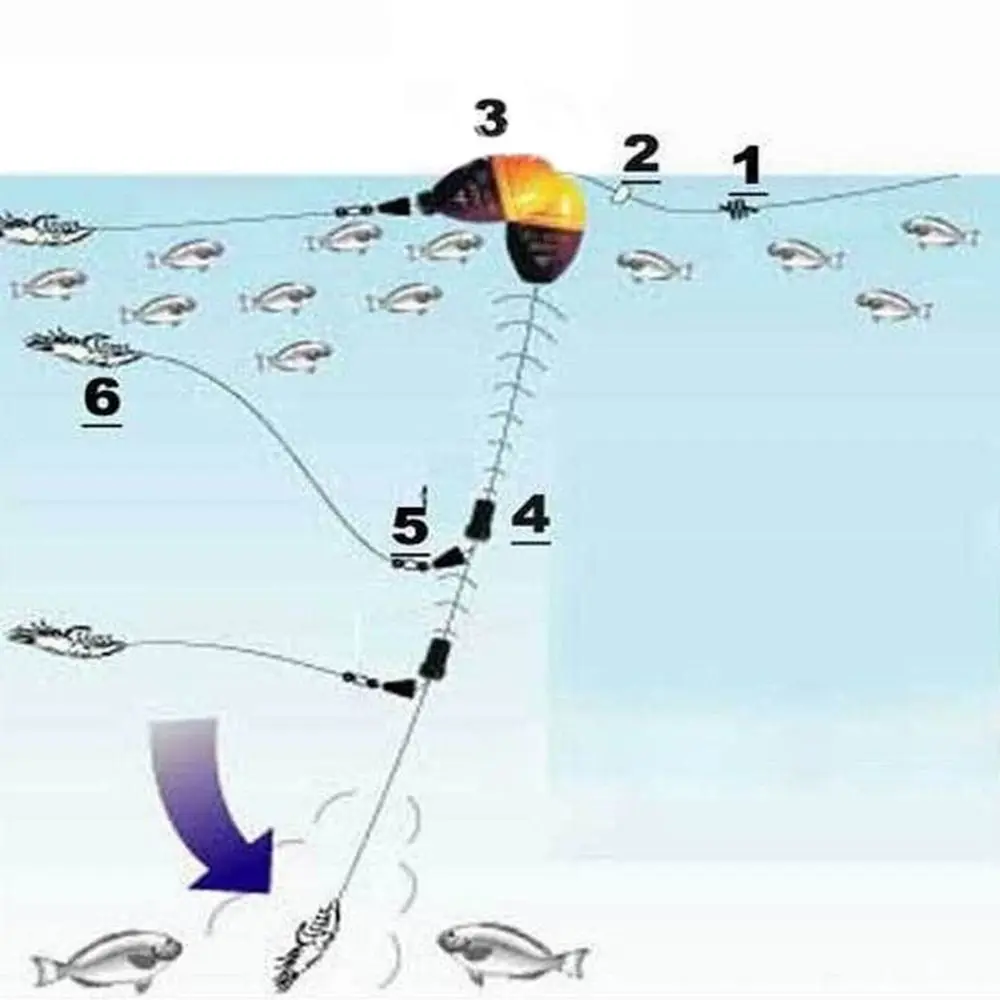 3
2
1
6
5
4