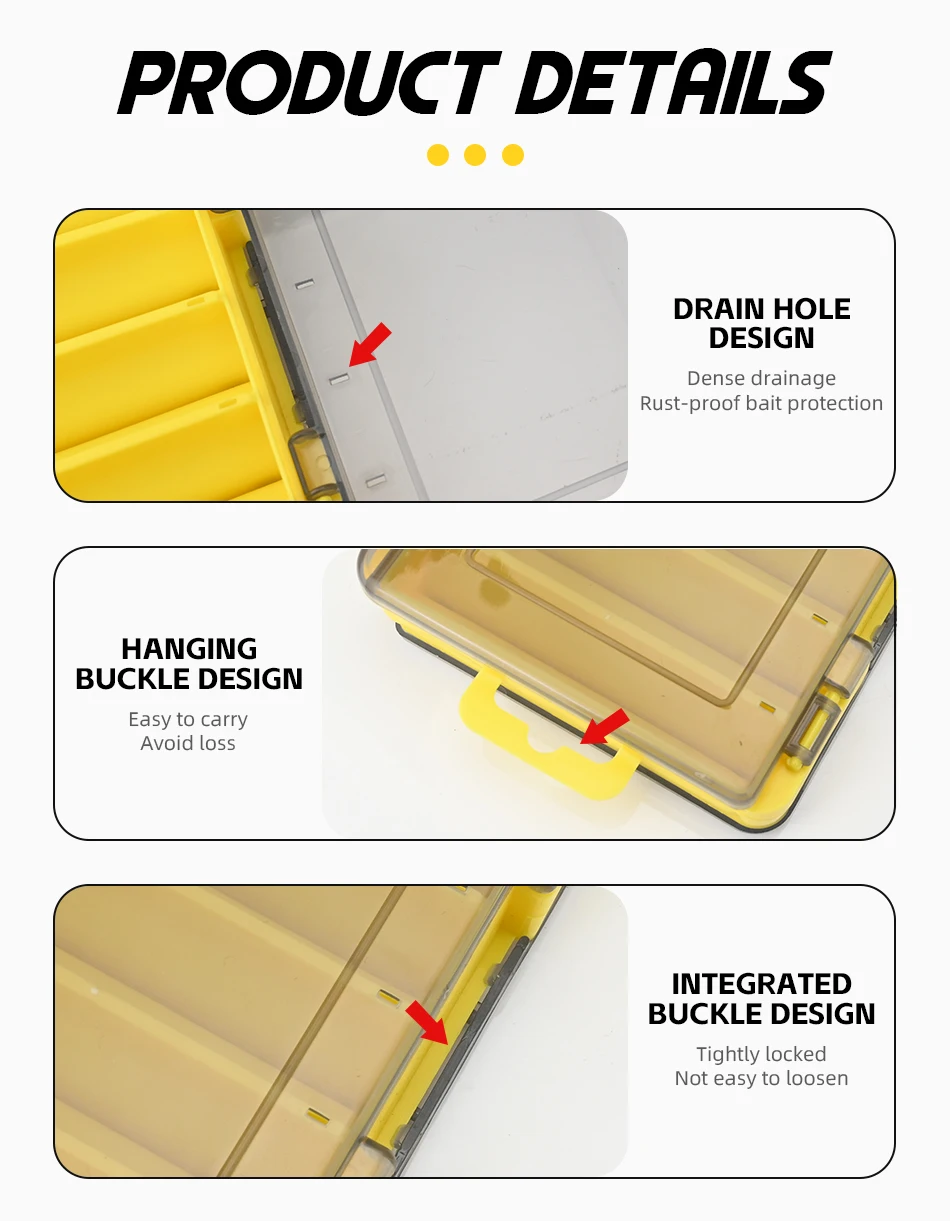 PRODUCT DETAILS

DRAIN HOLE DESIGN

Dense drainage
Rust-proof bait protection

HANGING BUCKLE DESIGN

Easy to carry
Avoid loss

INTEGRATED BUCKLE DESIGN

Tightly locked
Not easy to loosen