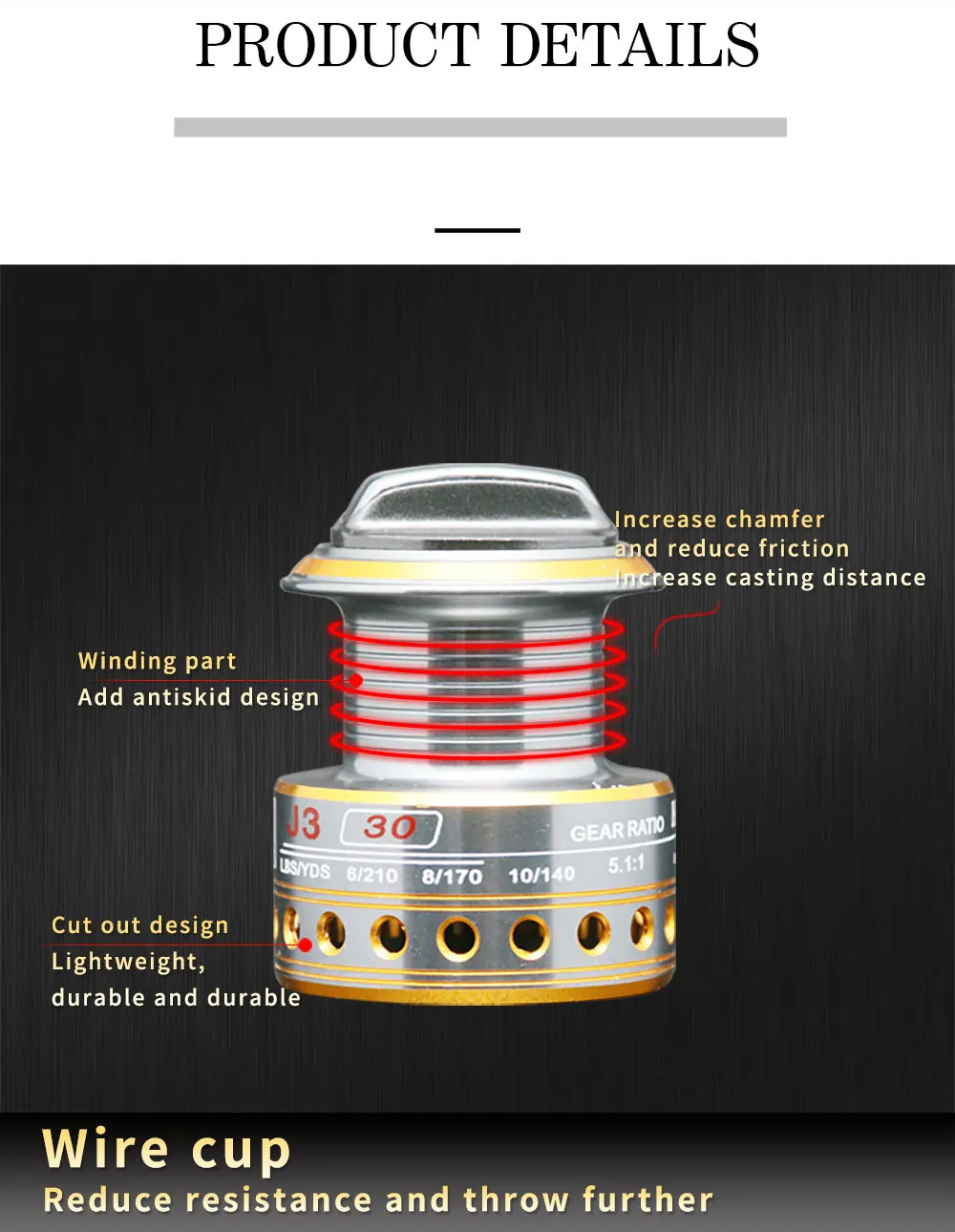 PRODUCT DETAILS

Increase chamfer and reduce friction Increase casting distance

Winding part
Add antiskid design

J3 30 GEAR RATIO
LBS/YDS 6/210 8/170 10/140 5.1:1

Cut out design
Lightweight, durable and durable

Wire cup
Reduce resistance and throw further