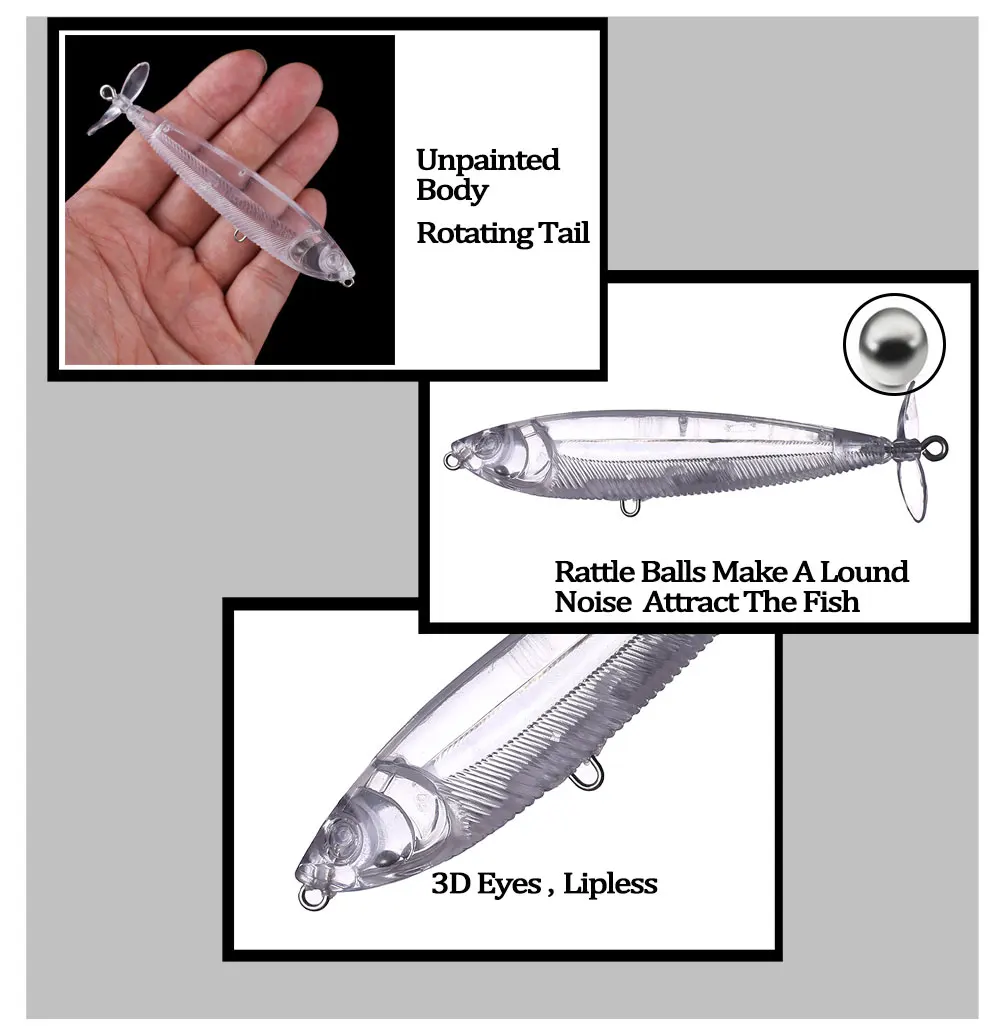 Unpainted Body

Rotating Tail

Rattle Balls Make A Lound Noise  Attract The Fish

3D Eyes , Lipless