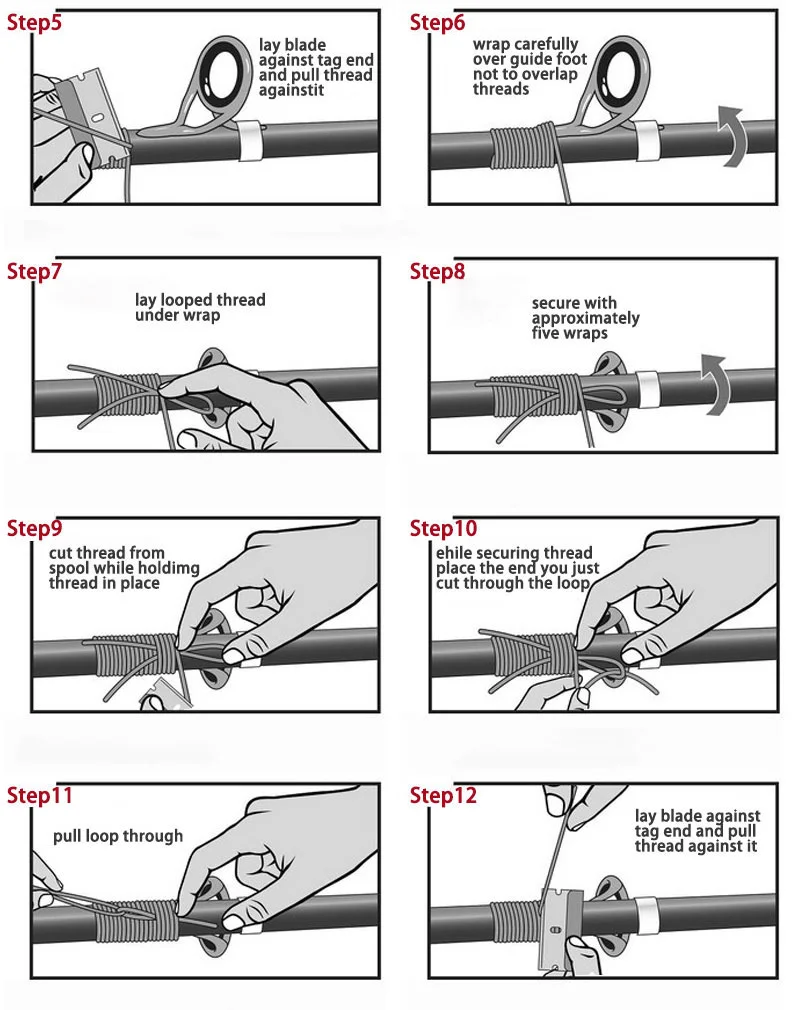 Step5

lay blade against tag end and pull thread againstit

Step6

wrap carefully over guide foot not to overlap threads

Step7

lay looped thread under wrap

Step8

secure with approximately five wraps

Step9

cut thread from spool while holdimg thread in place

Step10

ehile securing thread place the end you just cut through the loop

Step11

pull loop through

Step12

lay blade against tag end and pull thread against it