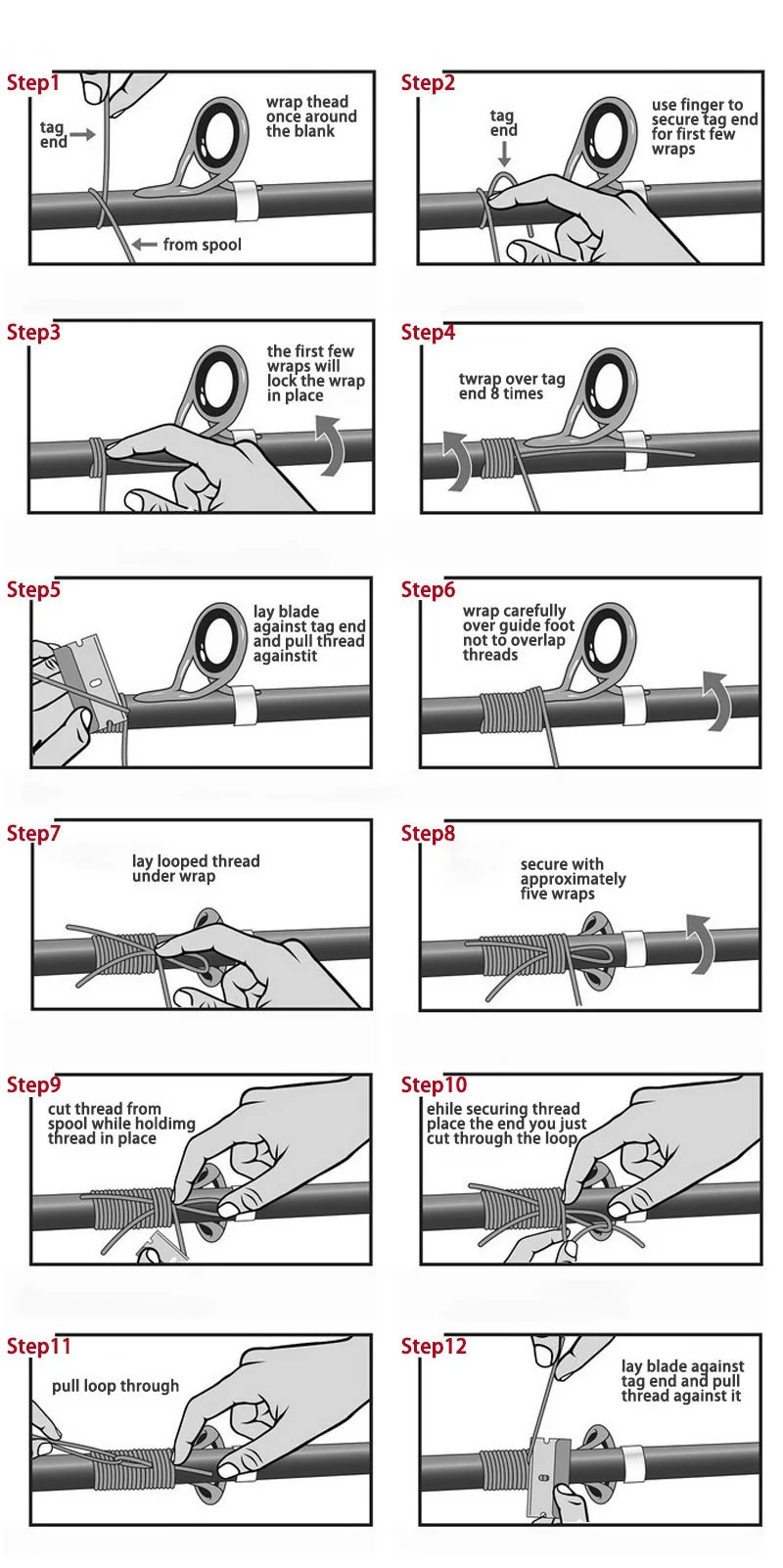 Step1

tag end

wrap thead once around the blank

from spool

Step2

tag end

use finger to secure tag end for first few wraps

Step3

the first few wraps will lock the wrap in place

Step4

twrap over tag end 8 times

Step5

lay blade against tag end and pull thread againstit

Step6

wrap carefully over guide foot not to overlap threads

Step7

lay looped thread under wrap

Step8

secure with approximately five wraps

Step9

cut thread from spool while holdimg thread in place

Step10

ehile securing thread place the end you just cut through the loop

Step11

pull loop through

Step12

lay blade against tag end and pull thread against it