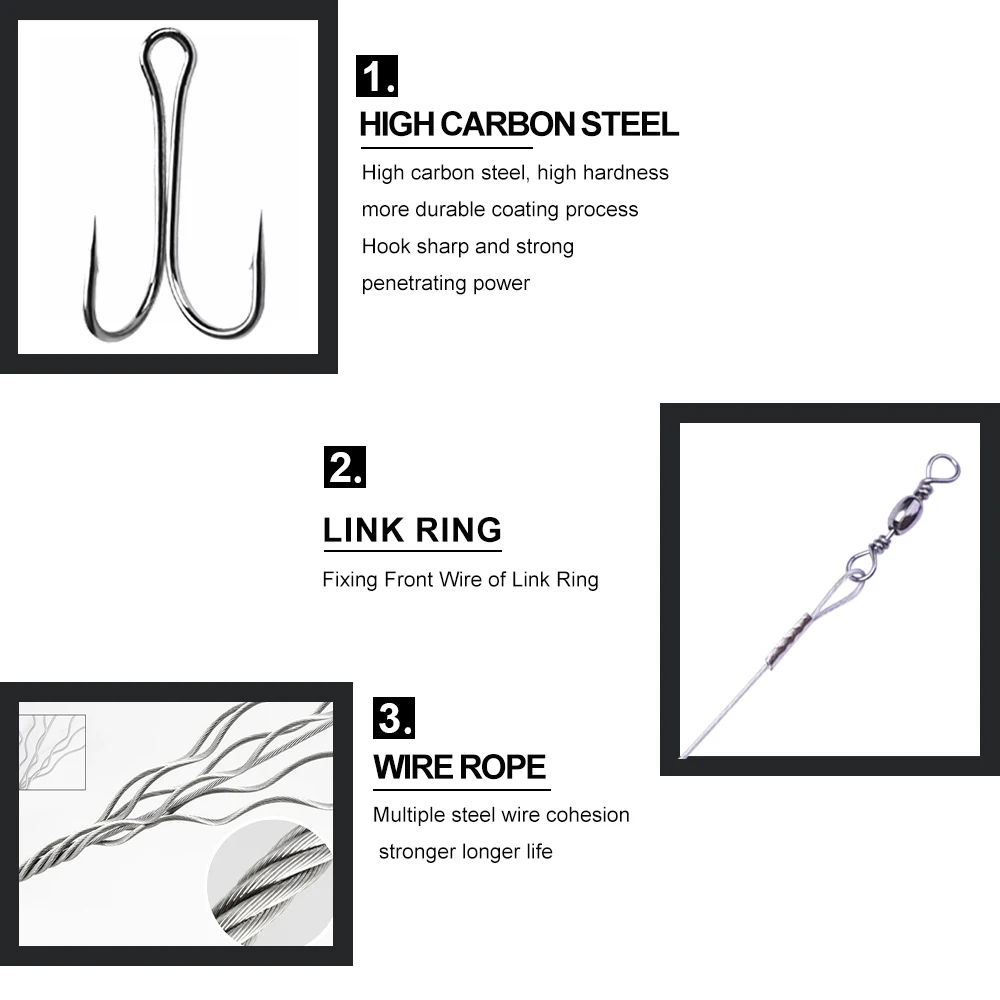 1.

HIGH CARBON STEEL

High carbon steel, high hardness
more durable coating process
Hook sharp and strong
penetrating power

2.

LINK RING

Fixing Front Wire of Link Ring

3.

WIRE ROPE

Multiple steel wire cohesion
stronger longer life